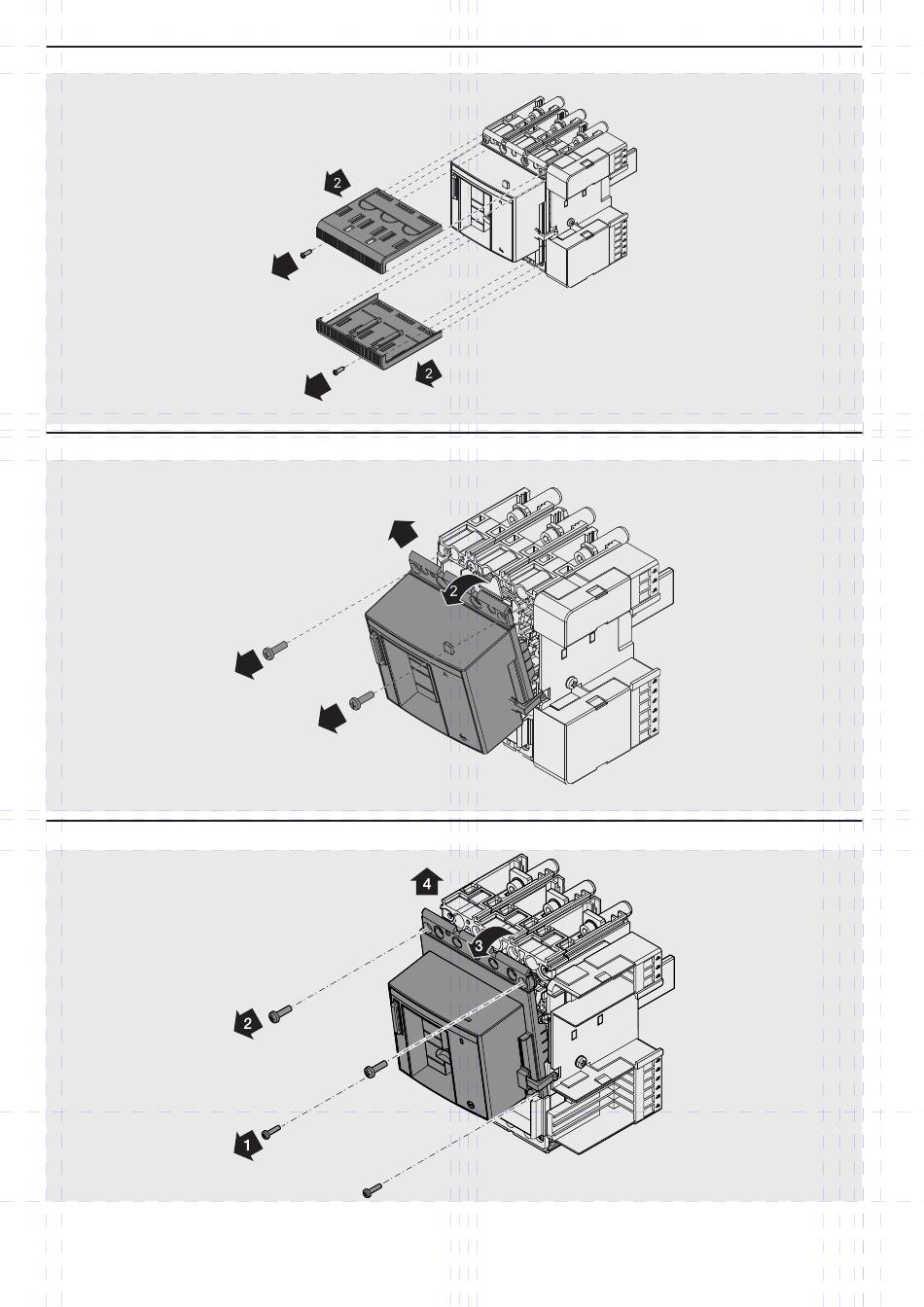 2

2

2

4

3

2

1