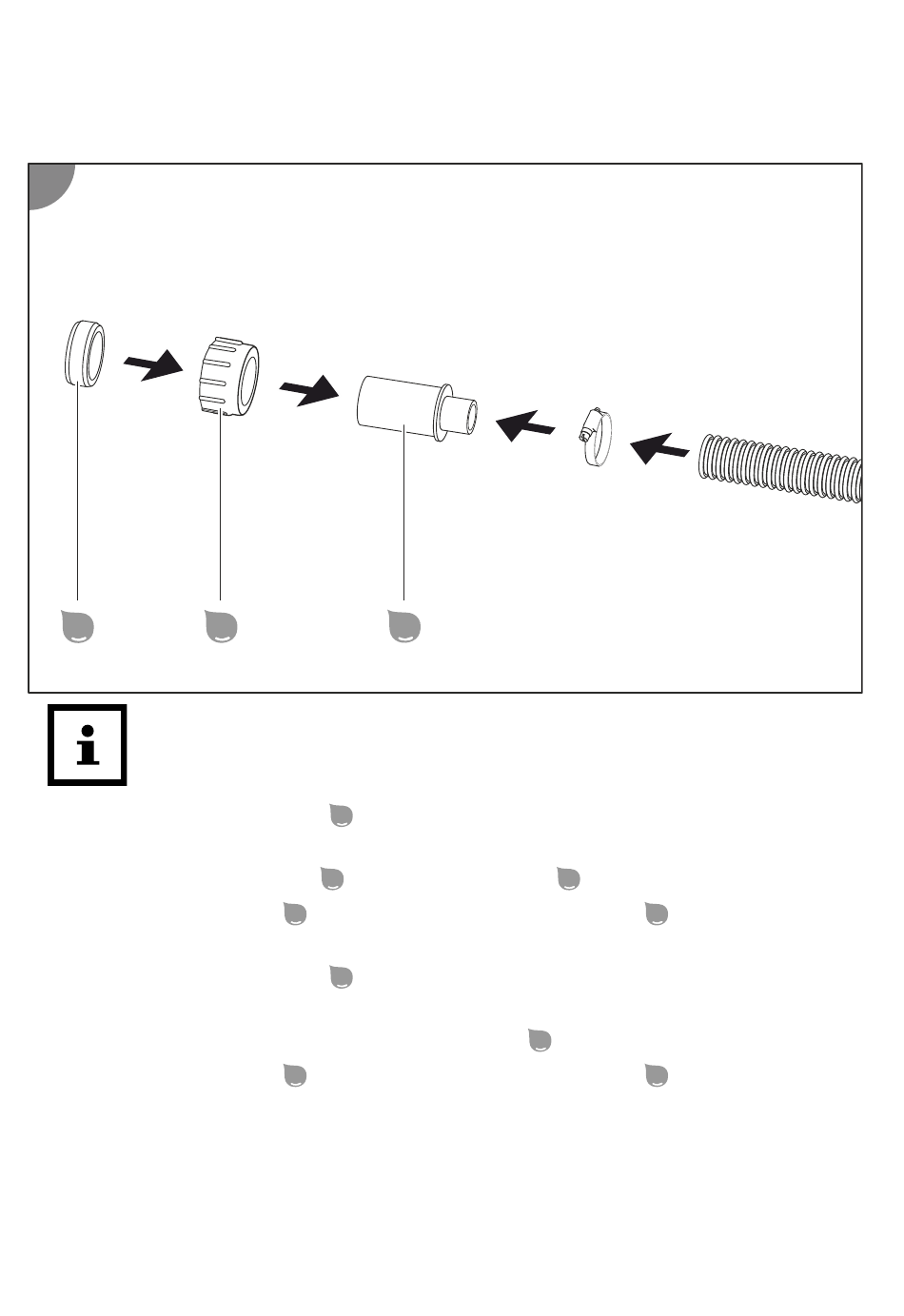 i