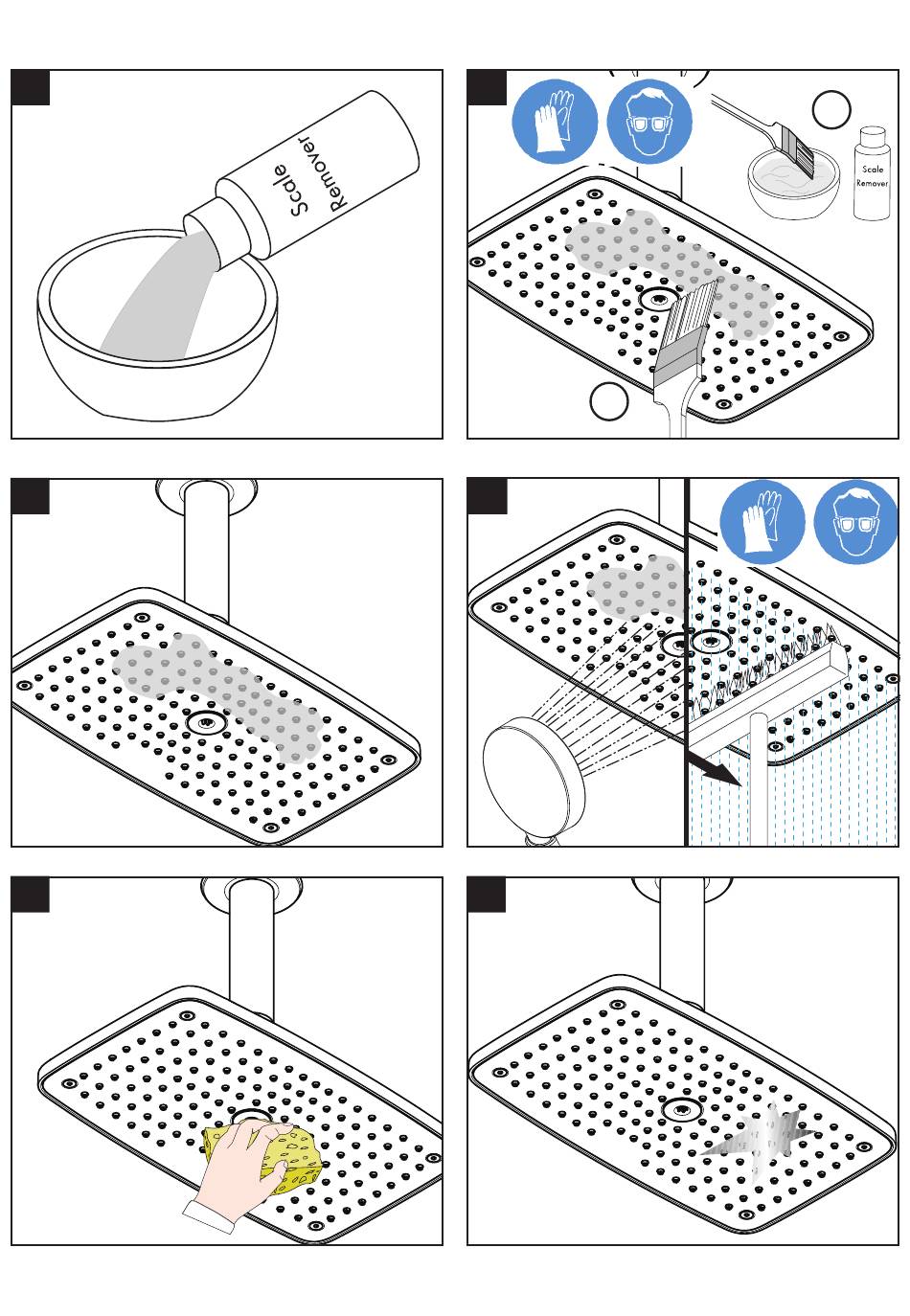 Scale Remover

Scale Remover