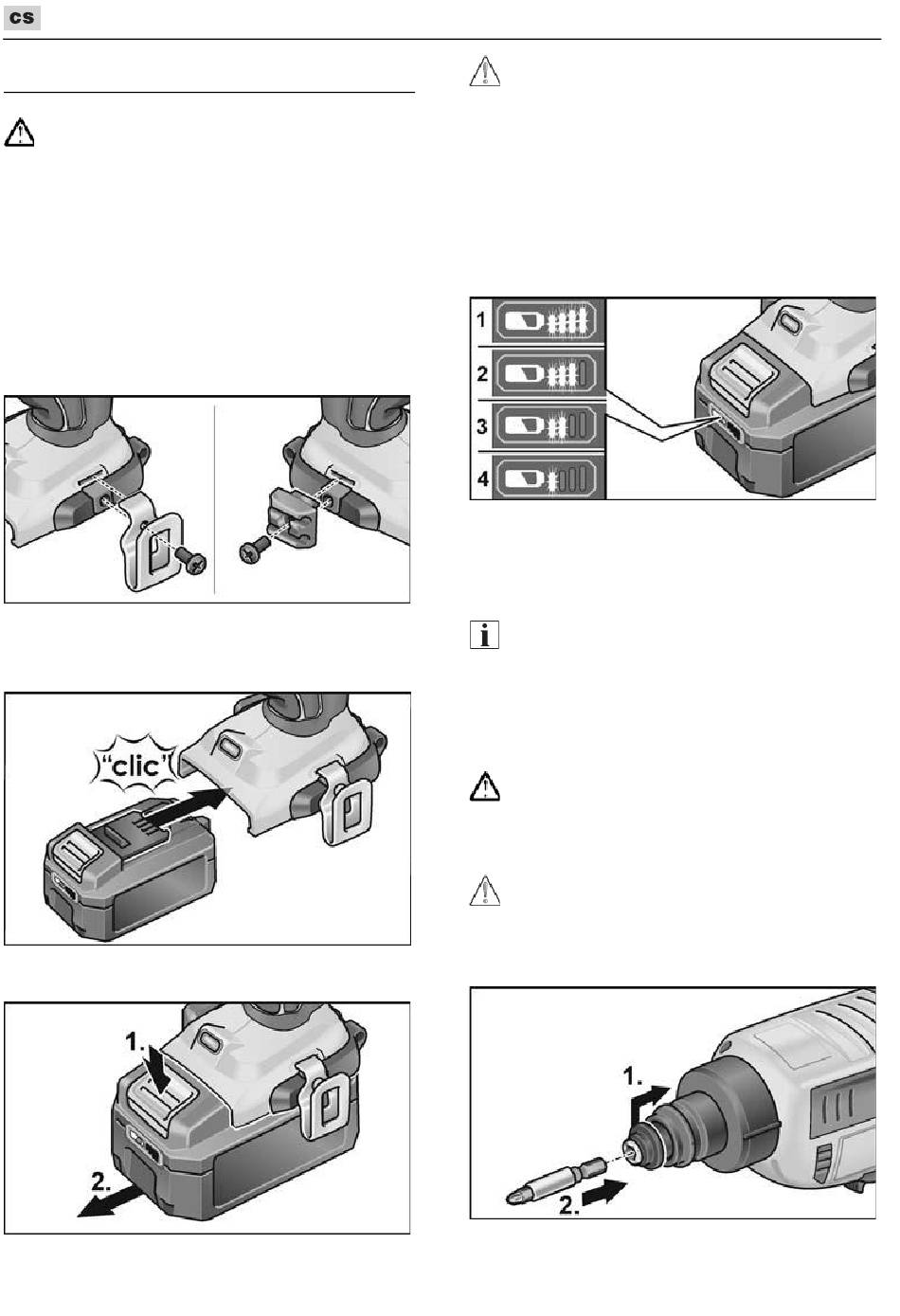 cs

1

2

3

4

"clic"

1.

2.

1.

2.