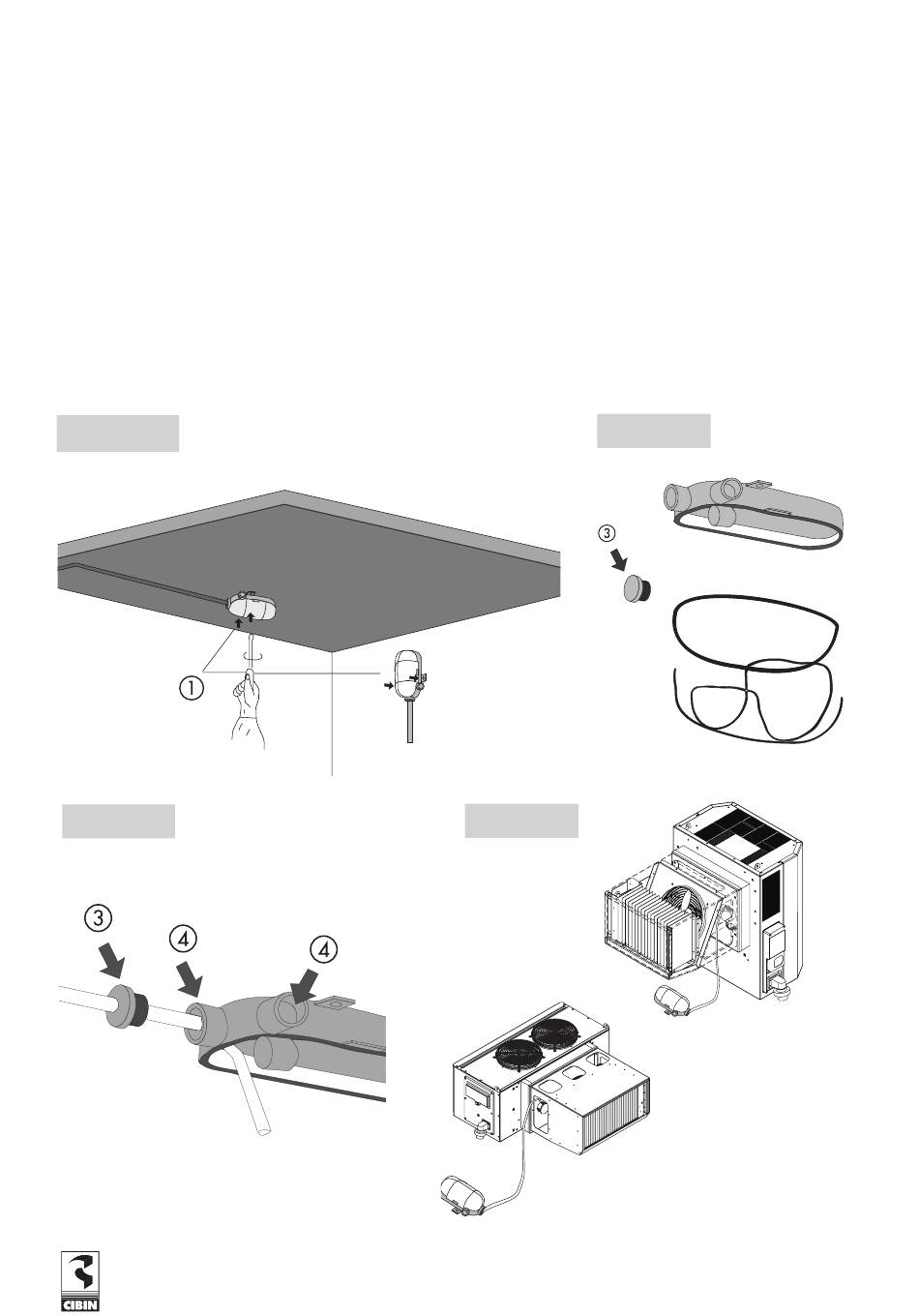 ③

①

③ ④ ④

CIBIN