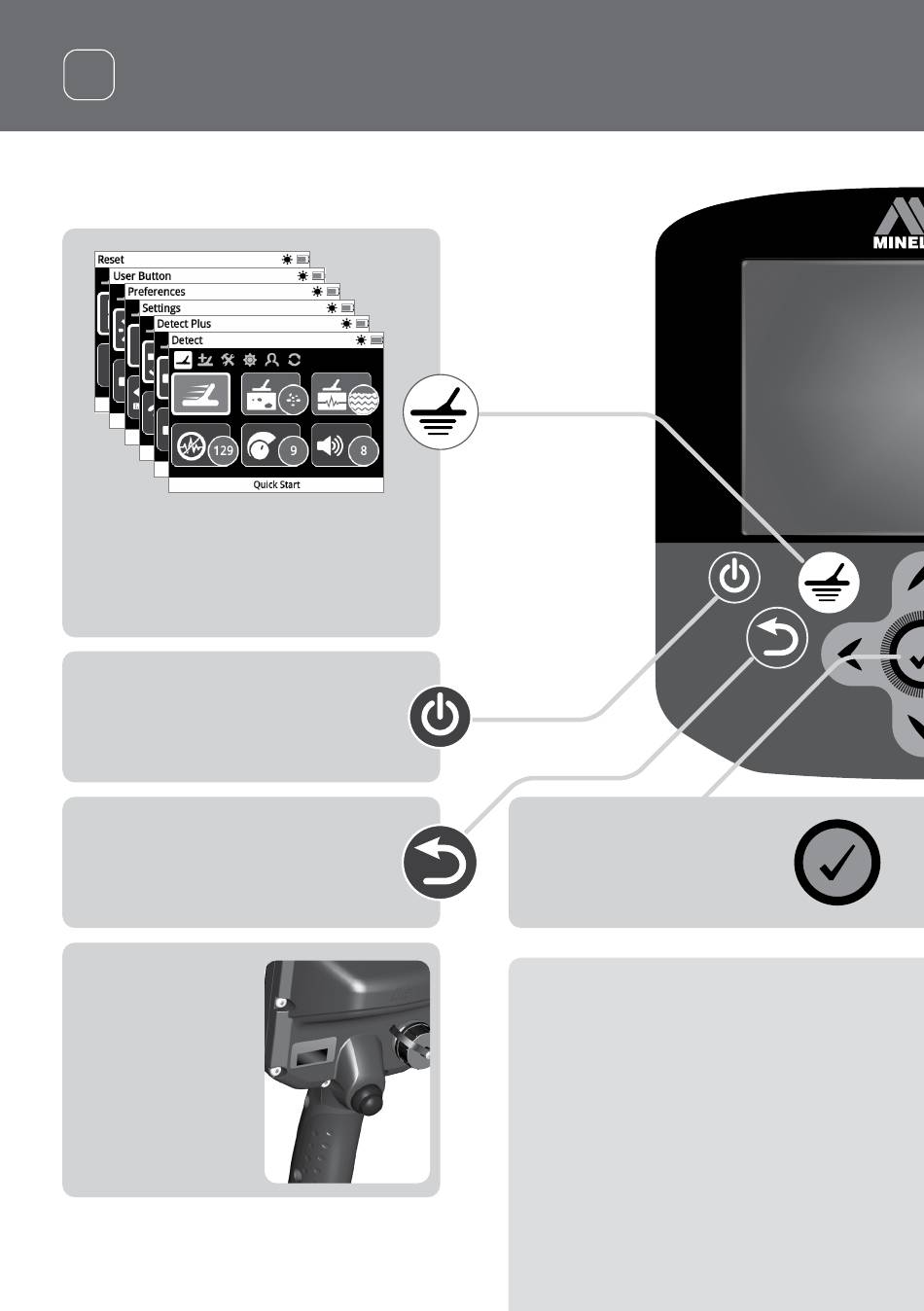 Reset
User Button
Preferences
Settings
Detect Plus
Detect
129
9
8
Quick Start

MINEL