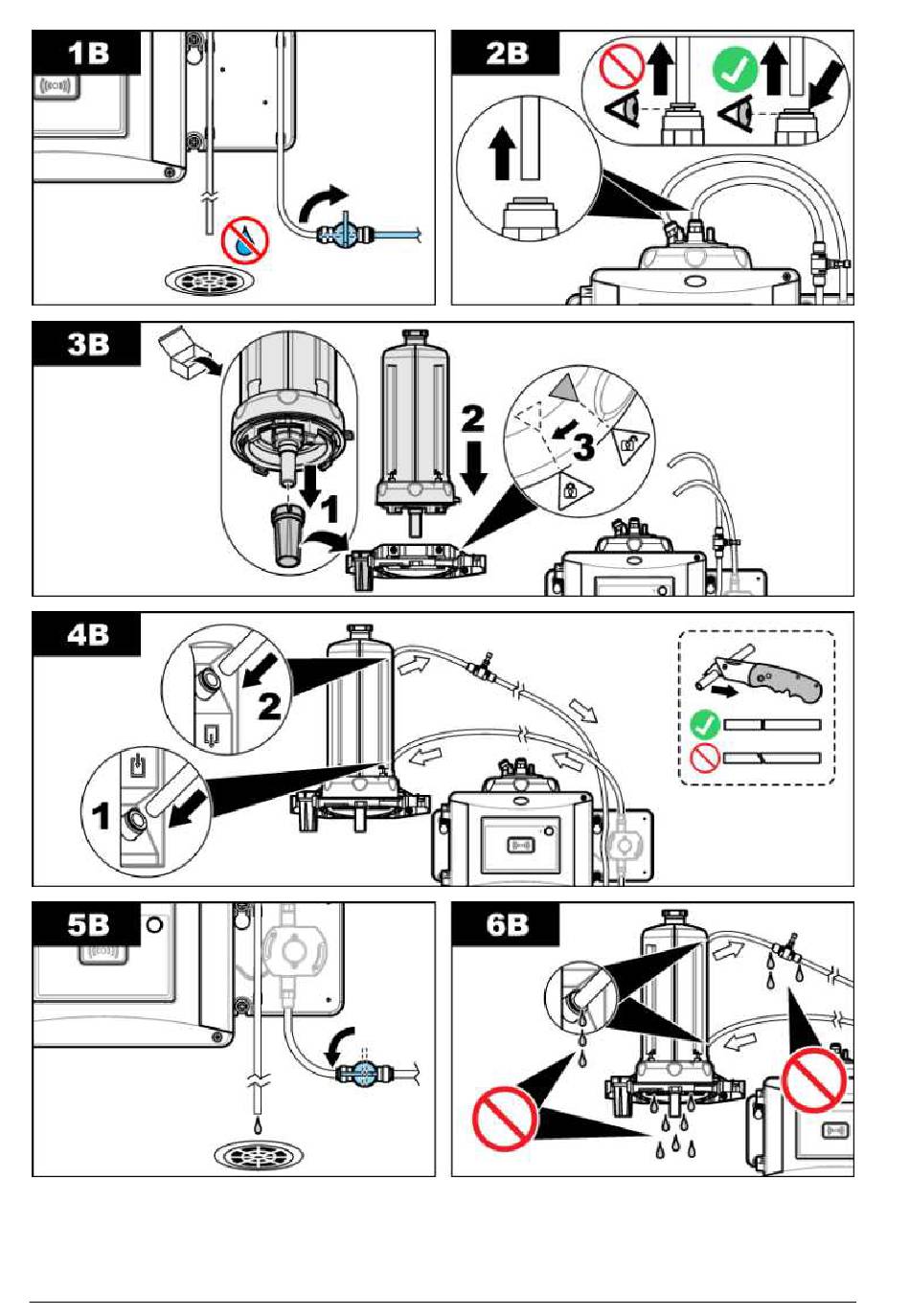 1B

2B

3B

1

2

3

4B

2

1

5B

6B