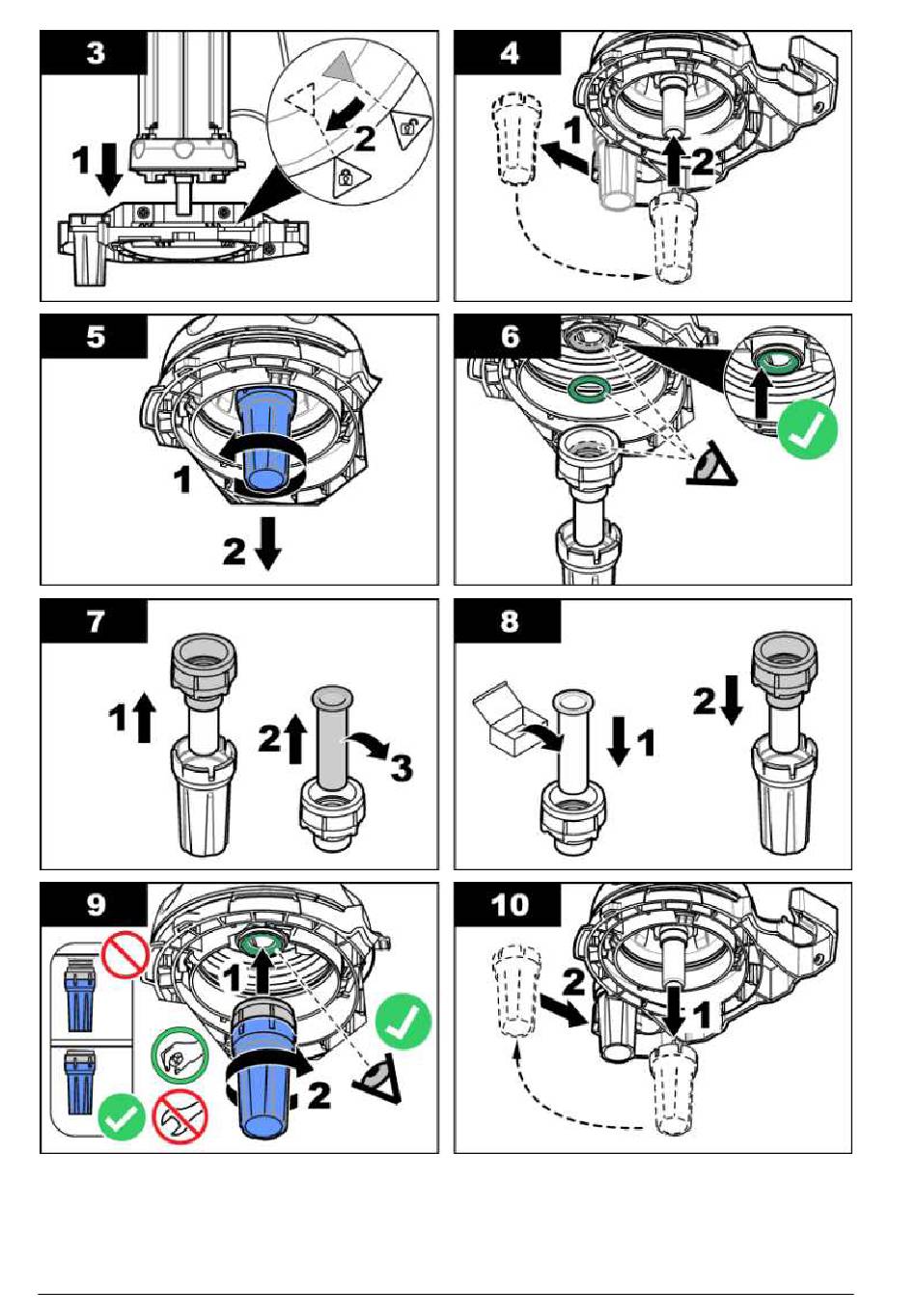 3
1
2

4
1
2

5
1
2

6

7
1
2
3

8
1
2

9
1
2

10
2
1