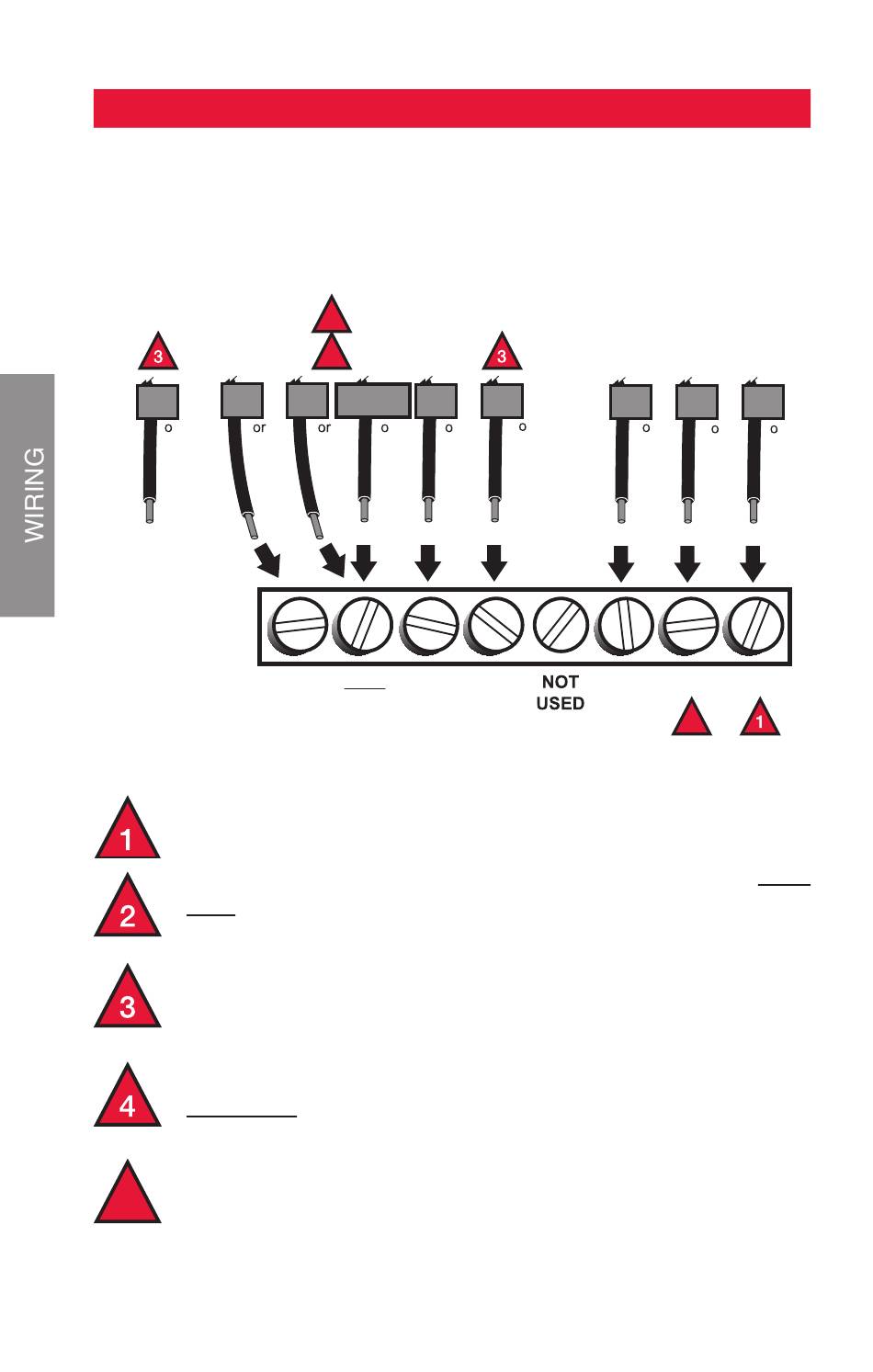 WIRING

3

3

o

or

or

o

o

o

o

o

o

NOT USED

1

1

2

3

4