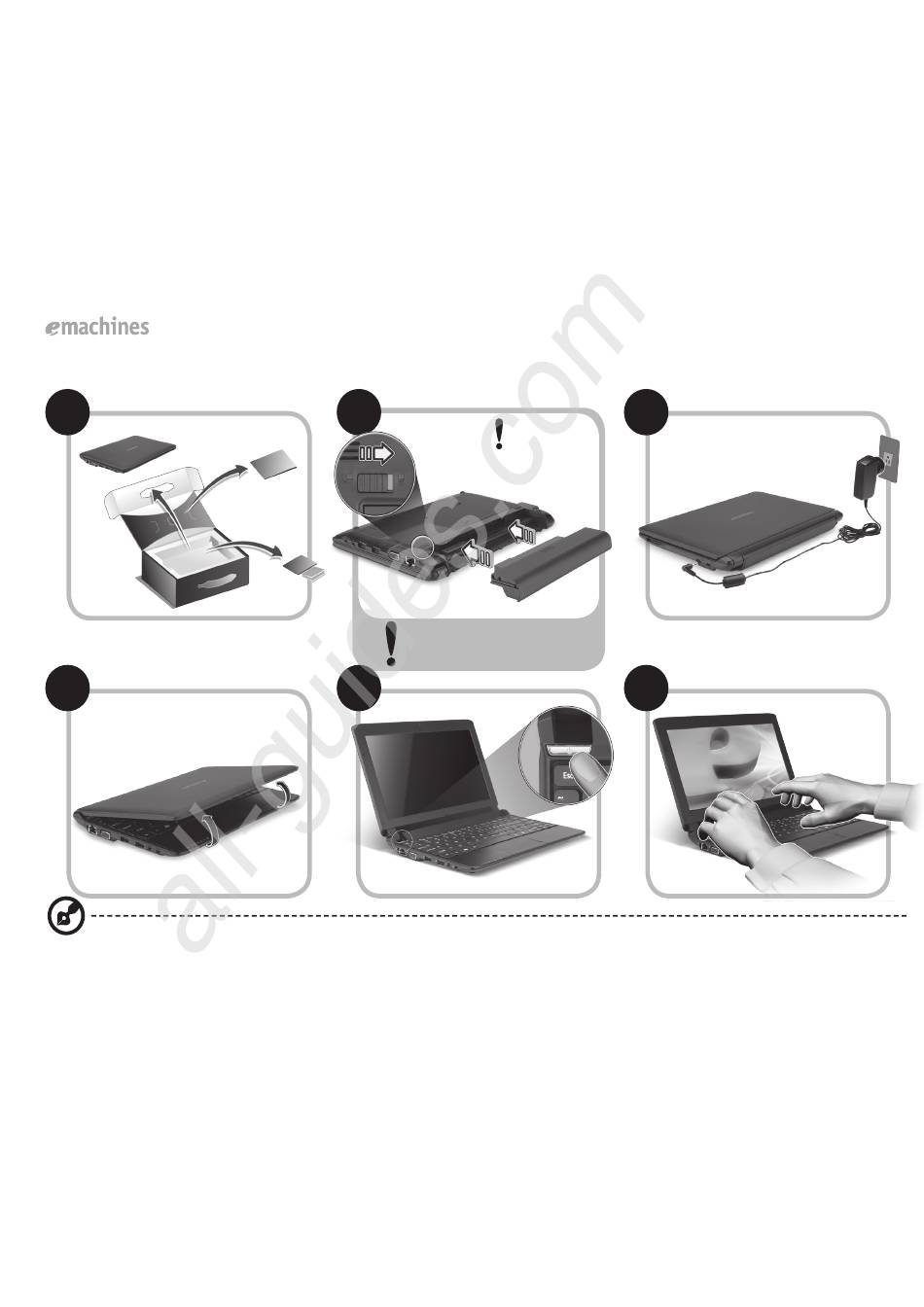 emachines

Esc

all-guides.com