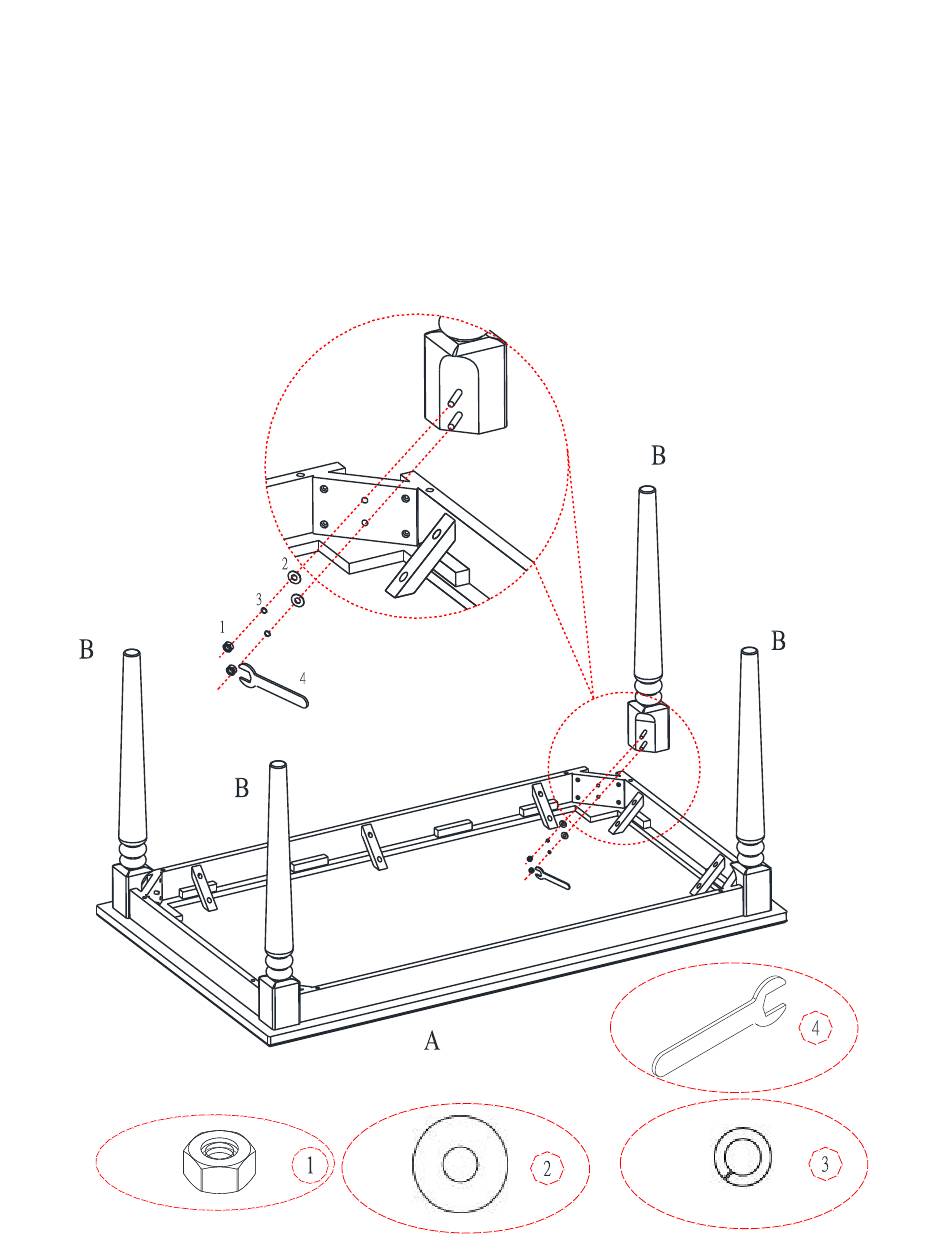 B
2
3
1
4
B
B
B
A
4
1
2
3