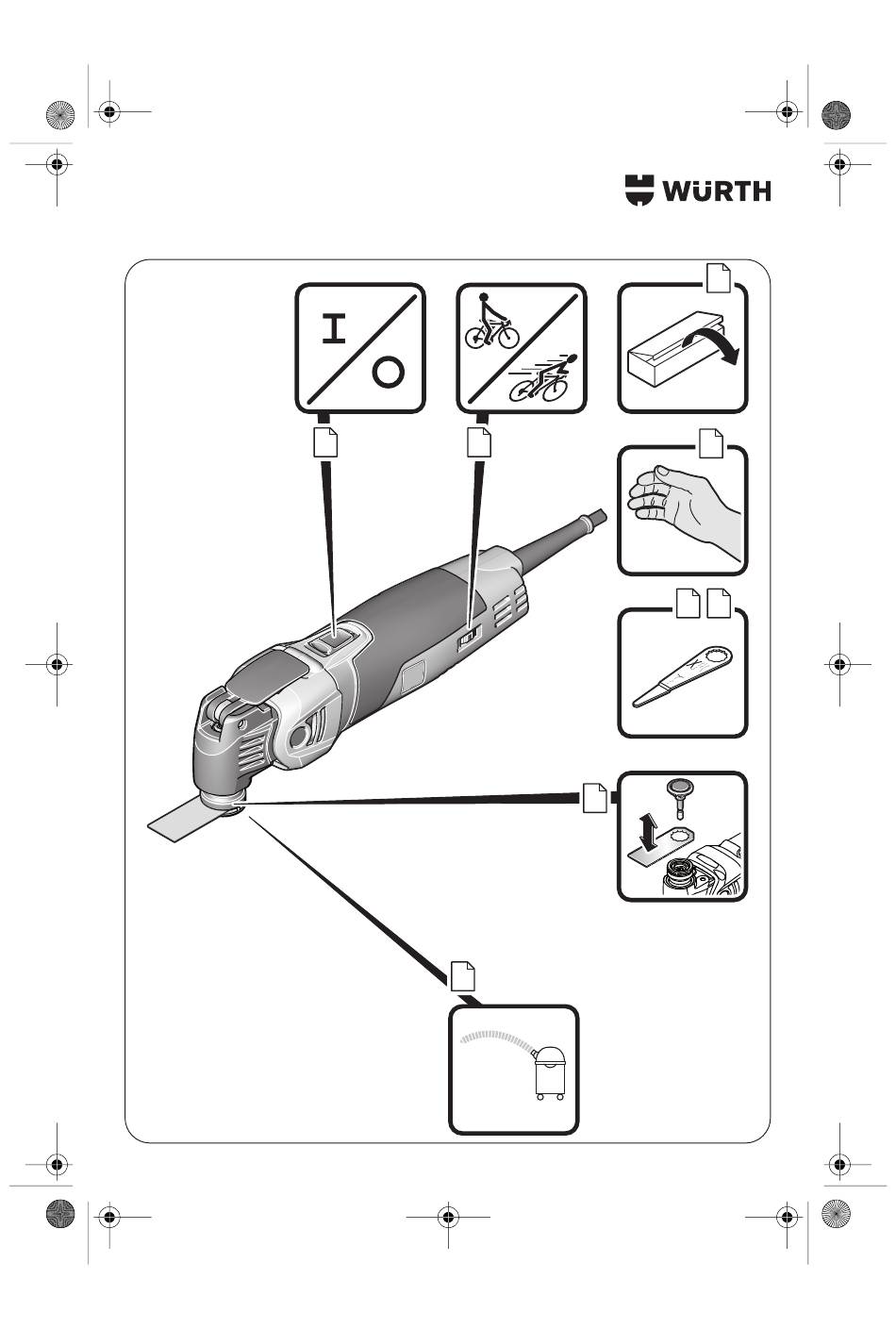 WÜRTH

I

O