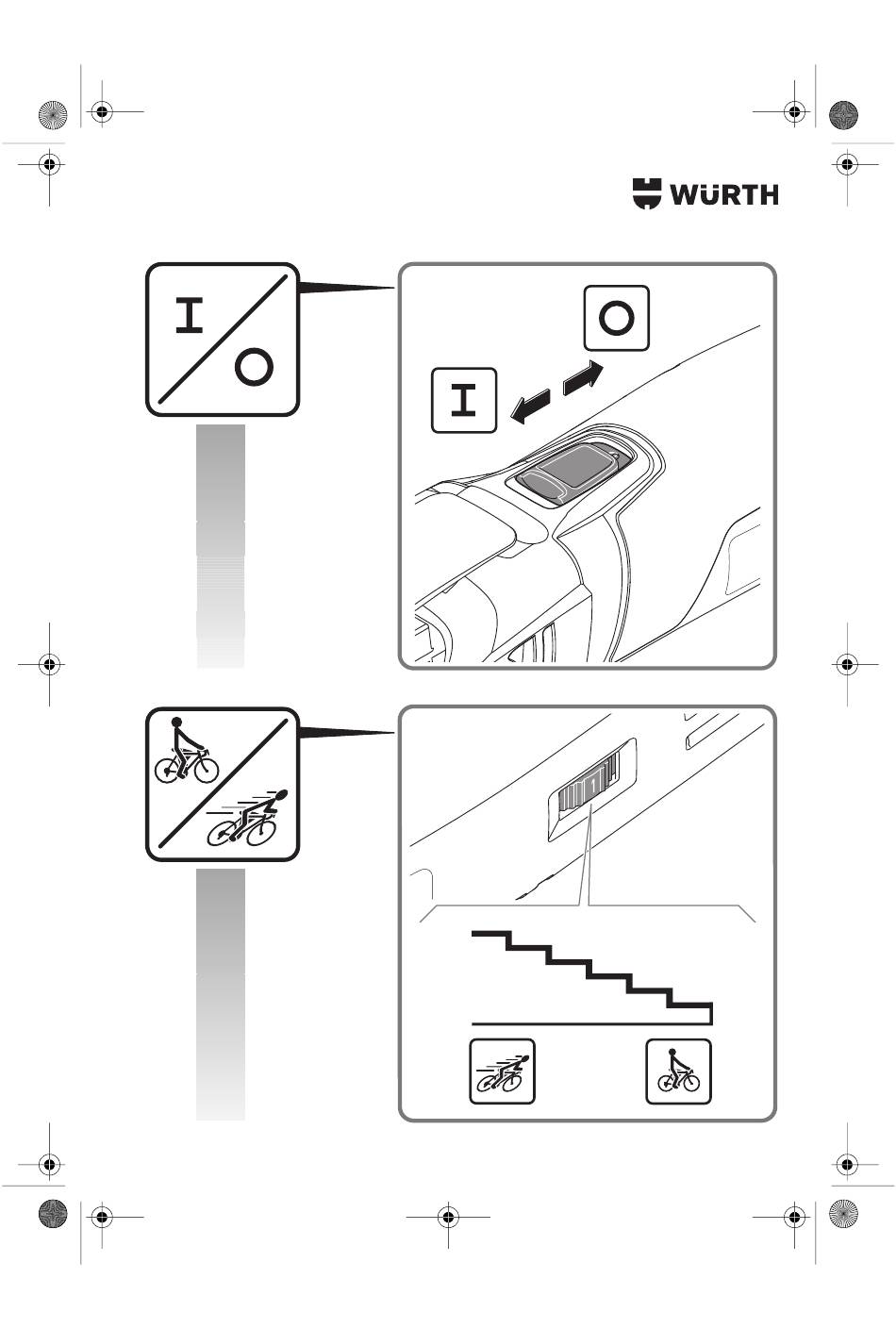 WÜRTH

I
O

O
I

1