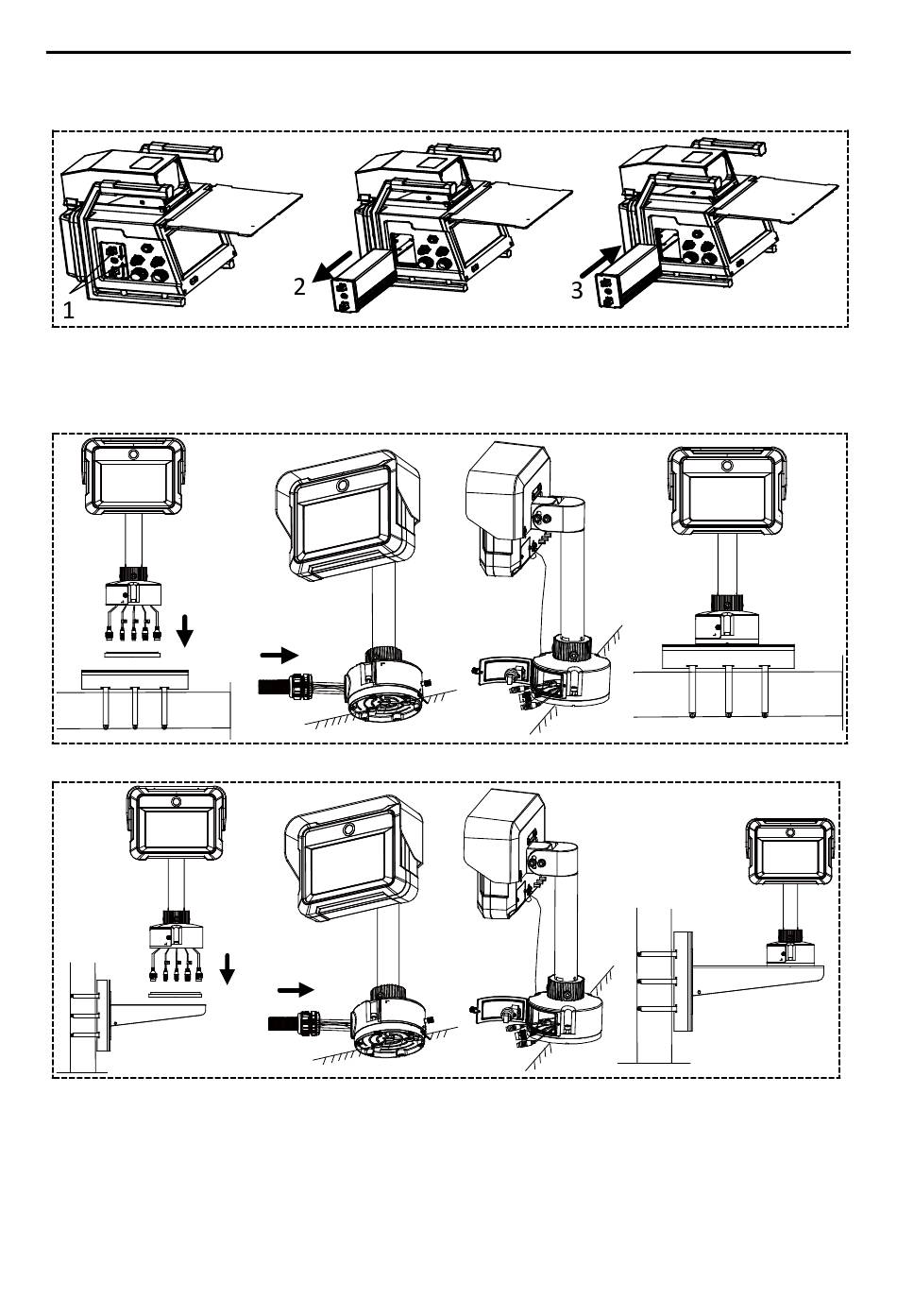 1

2

3