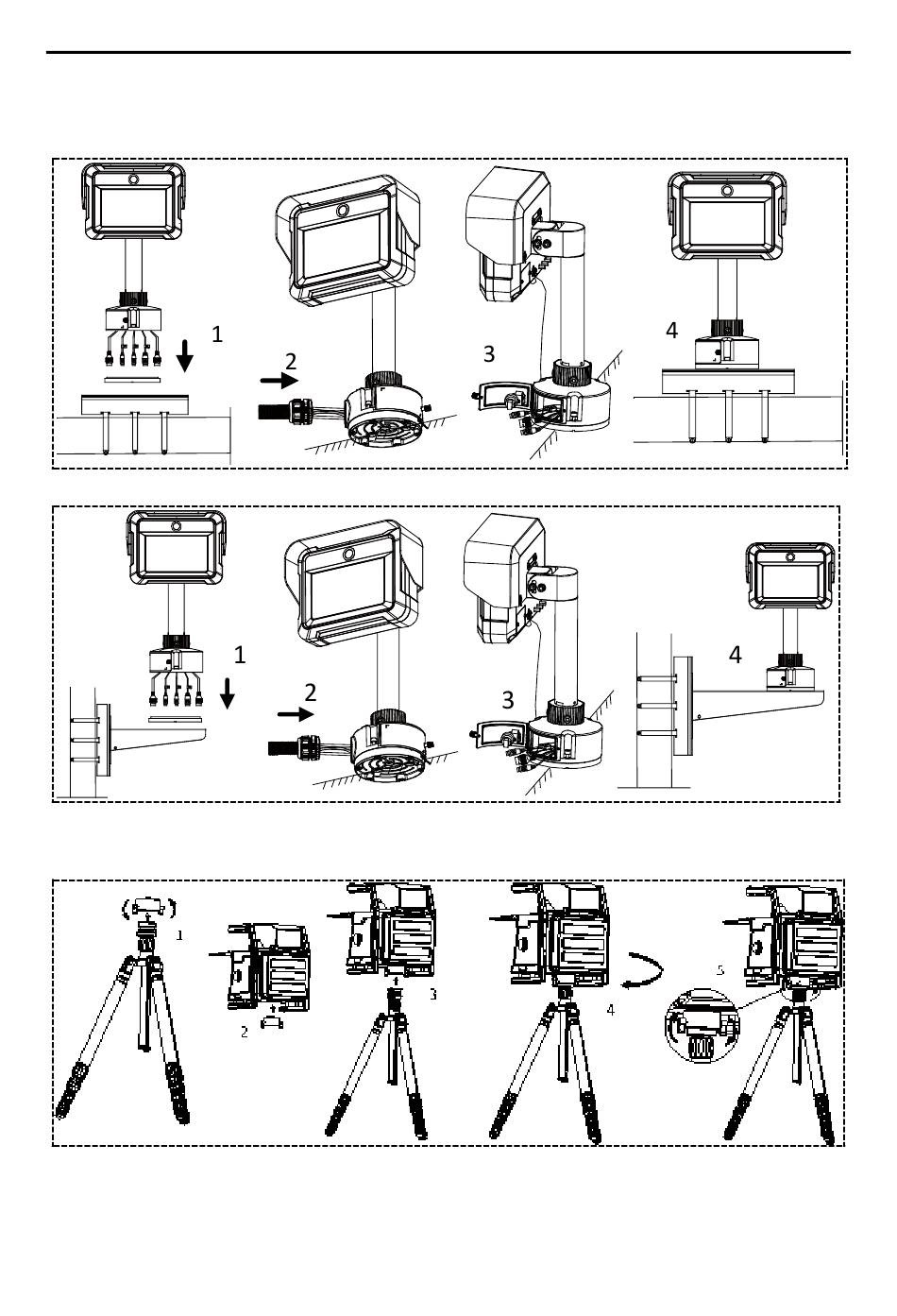 1

2

3

4

1

2

3

4

1

2

3

4

5