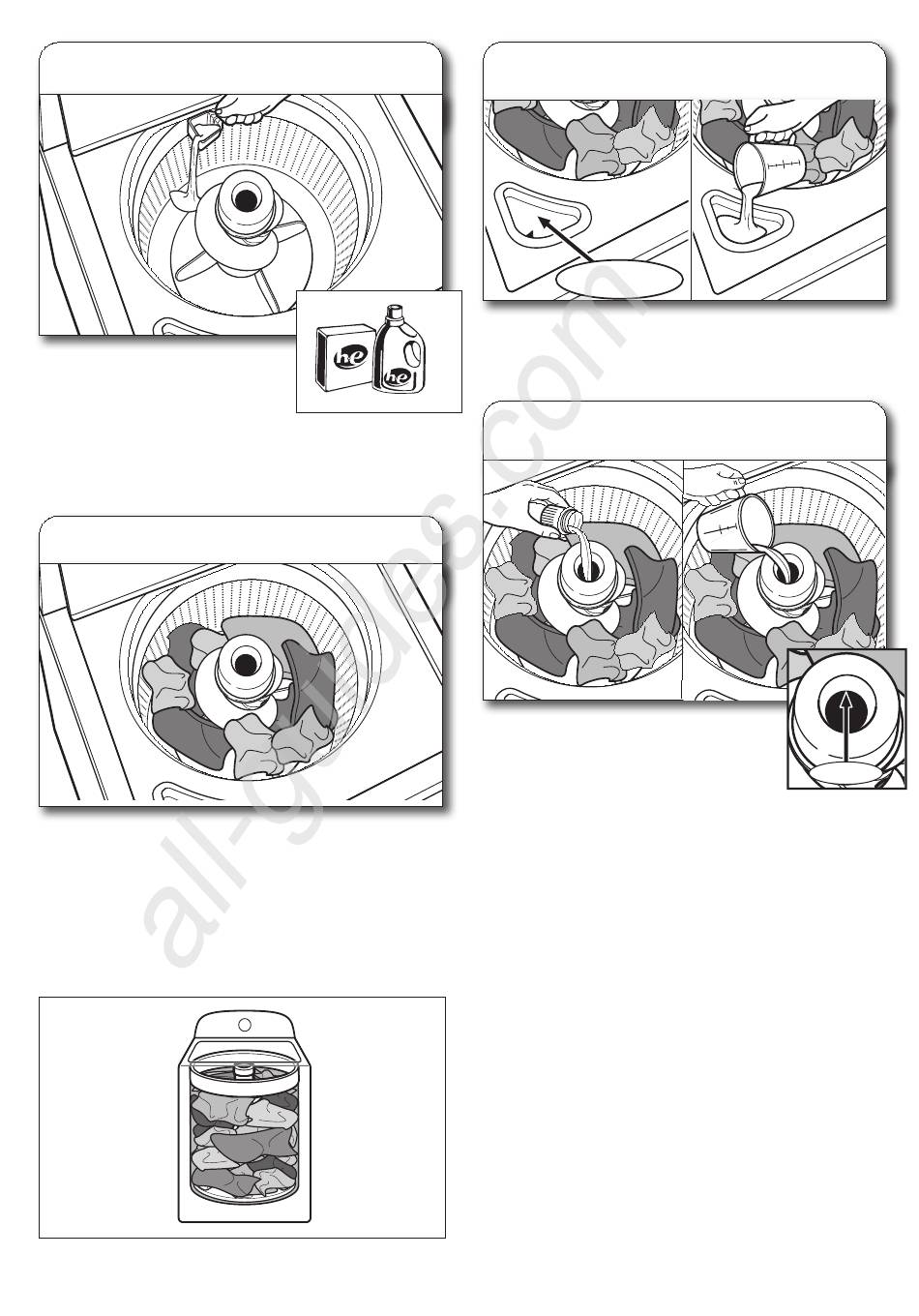 he

he

all-guides.com