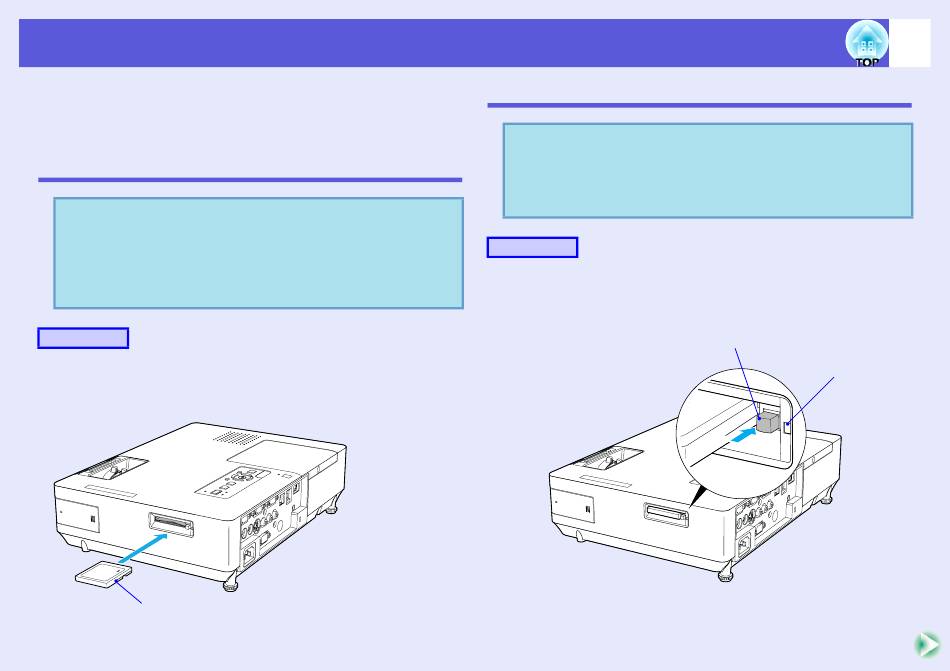 TOP