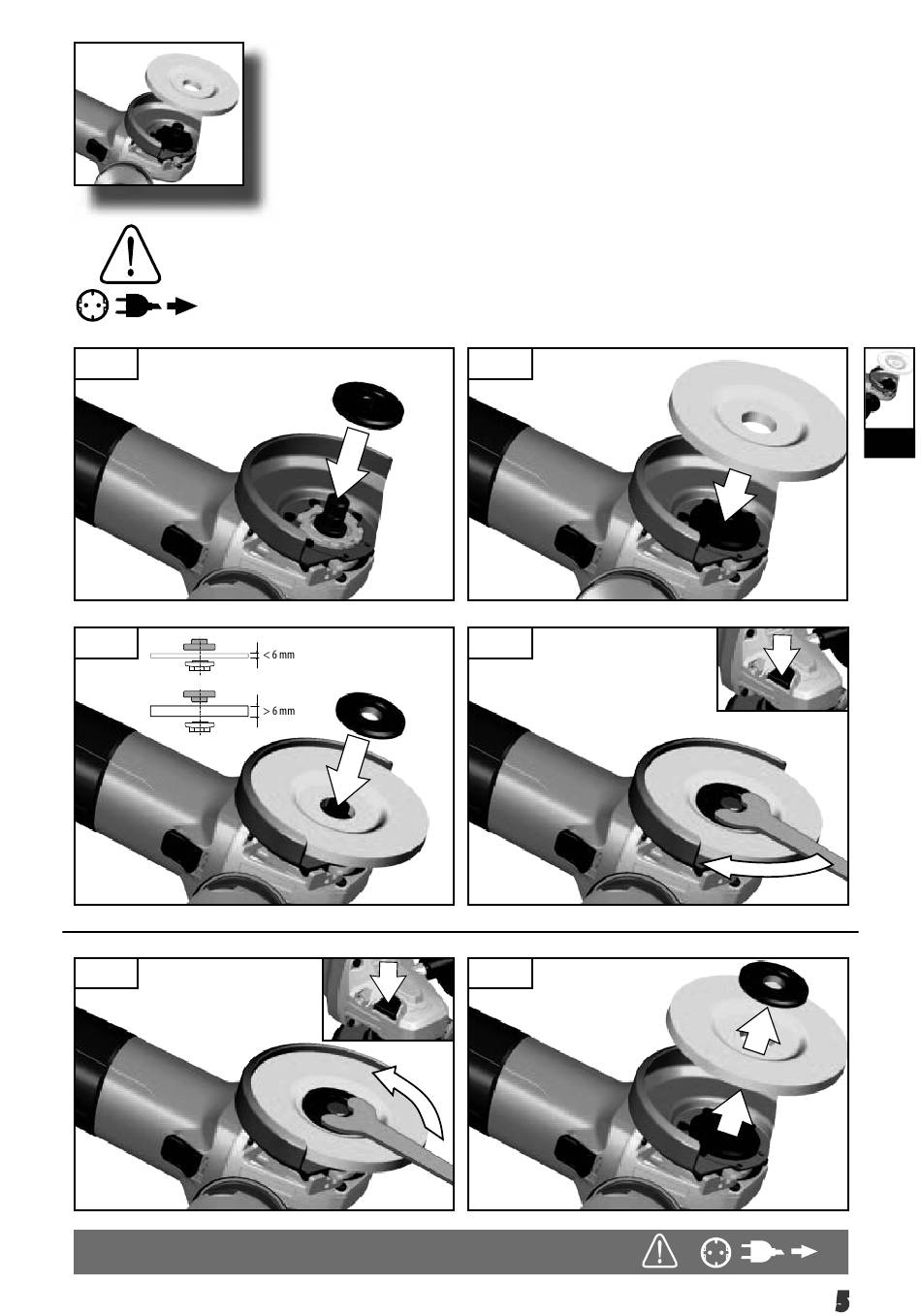 < 6 mm

> 6 mm

5