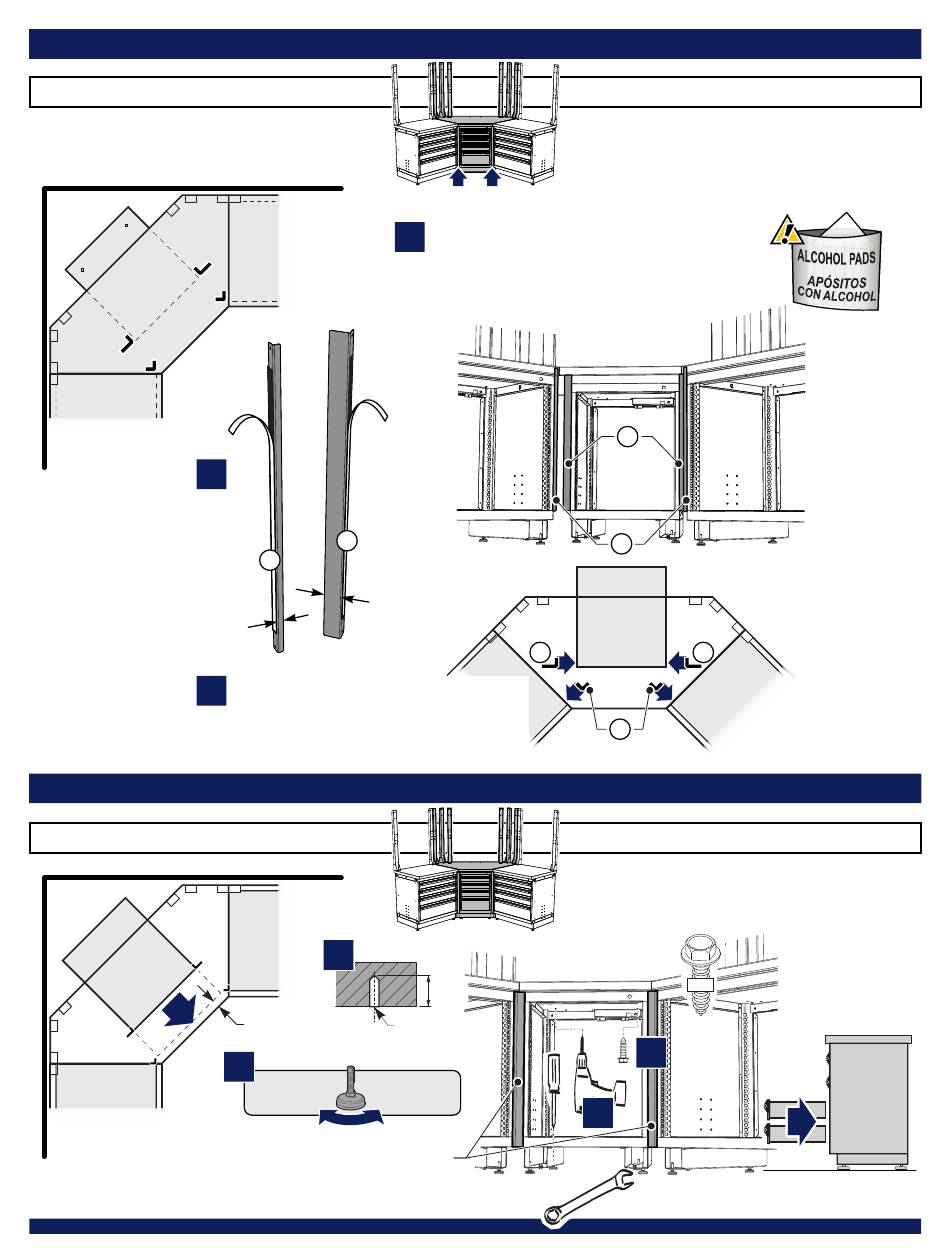 ALCOHOL PADS
APÓSITOS CON ALCOHOL