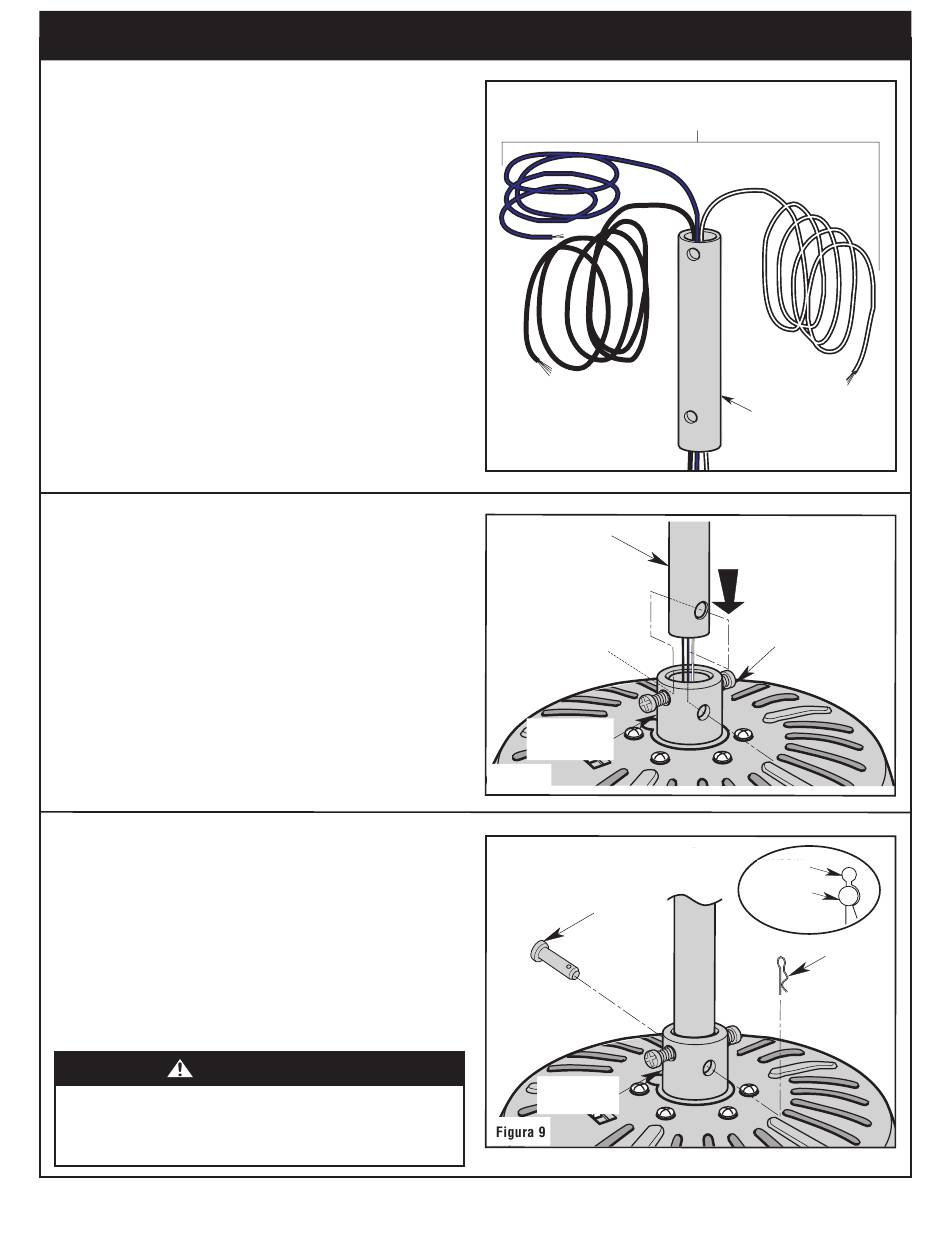 Figura 9