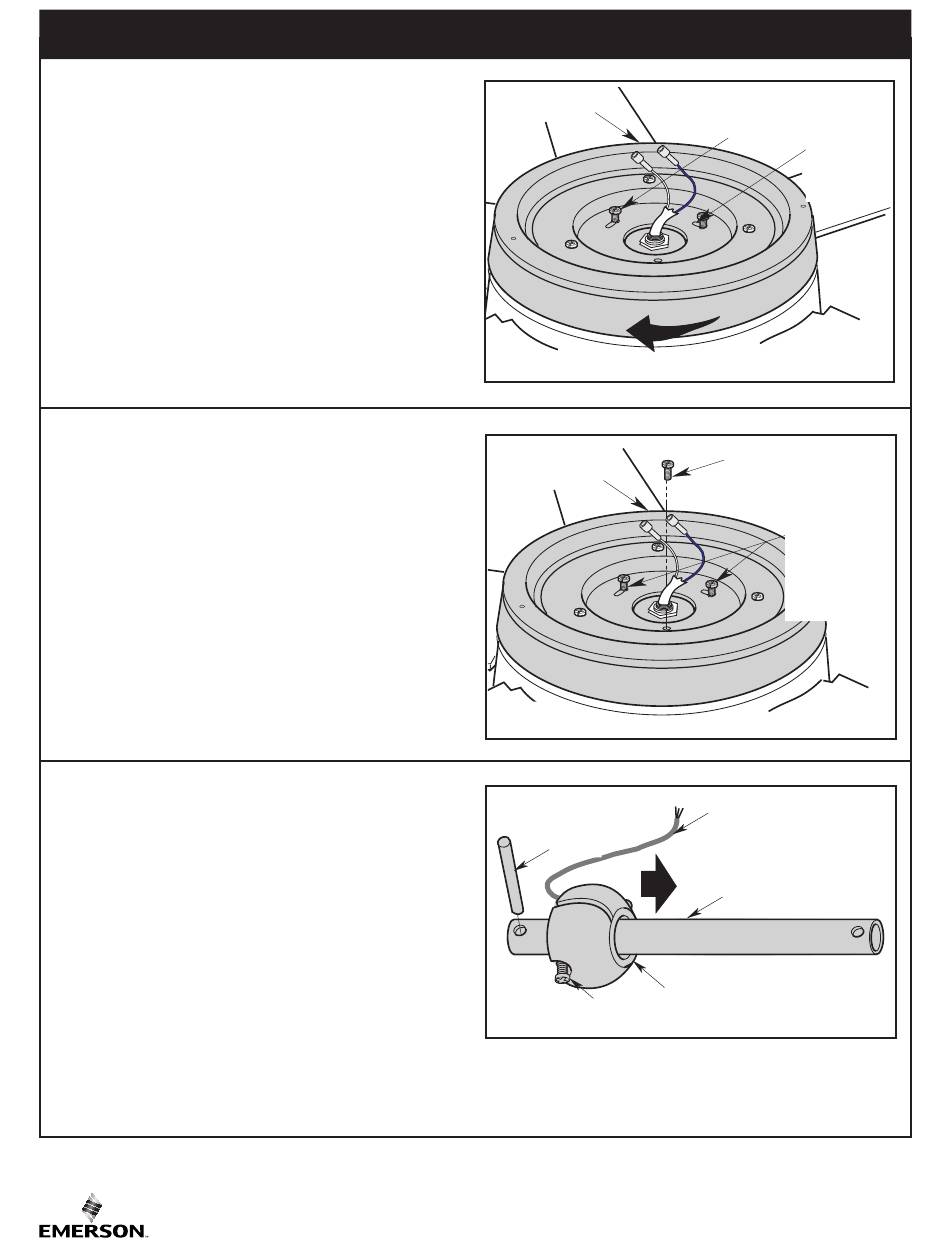 EMERSON.