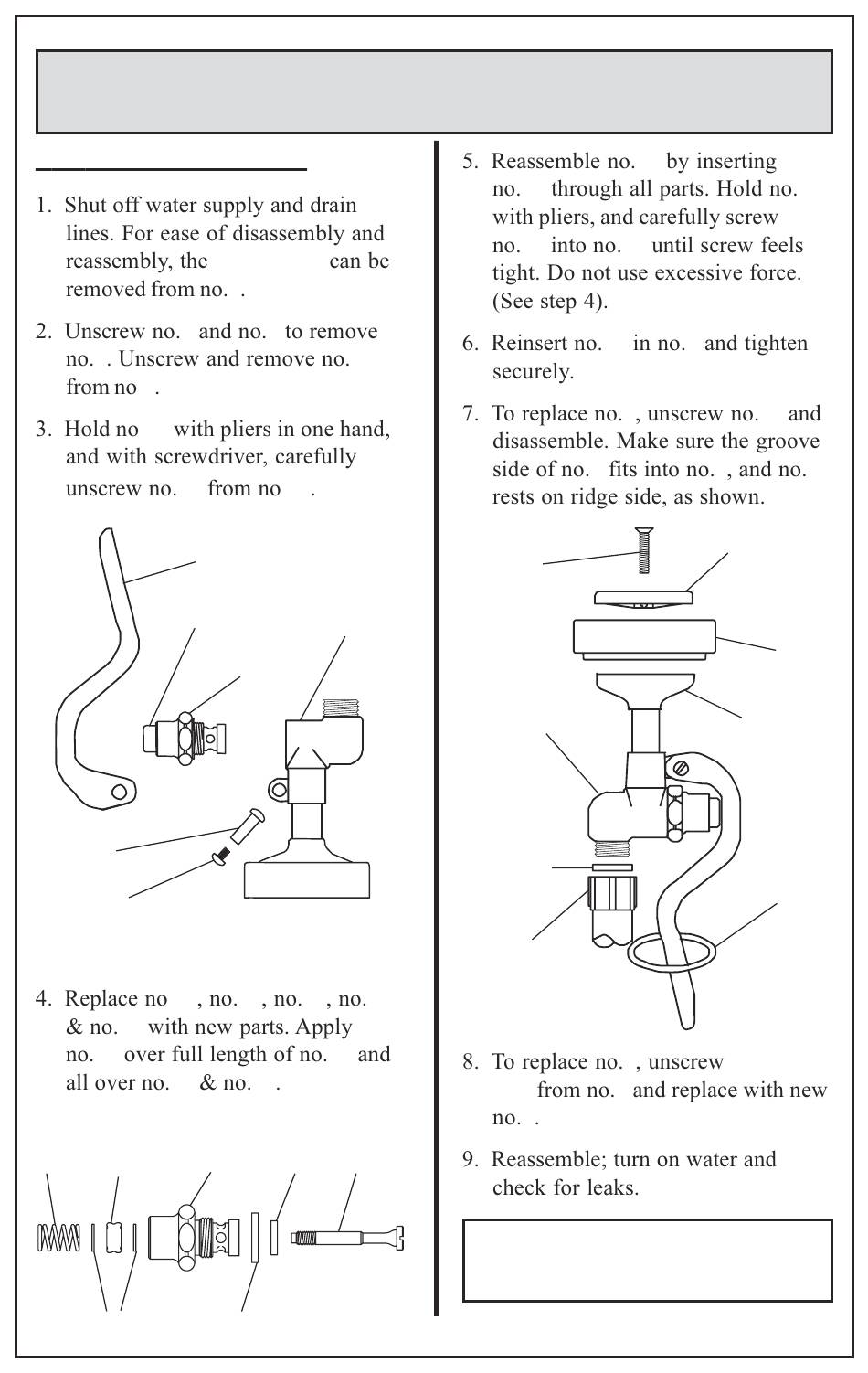 1. Shut off water supply and drain lines. For ease of disassembly and reassembly, the can be removed from no. .

2. Unscrew no. and no. to remove no. . Unscrew and remove no. from no .

3. Hold no with pliers in one hand, and with screwdriver, carefully unscrew no. from no .

4. Replace no , no. , no. , no. & no. with new parts. Apply no. over full length of no. and all over no. & no. .

5. Reassemble no. by inserting no. through all parts. Hold no. with pliers, and carefully screw no. into no. until screw feels tight. Do not use excessive force. (See step 4).

6. Reinsert no. in no. and tighten securely.

7. To replace no. , unscrew no. and disassemble. Make sure the groove side of no. fits into no. , and no. rests on ridge side, as shown.

8. To replace no. , unscrew from no. and replace with new no. .

9. Reassemble; turn on water and check for leaks.