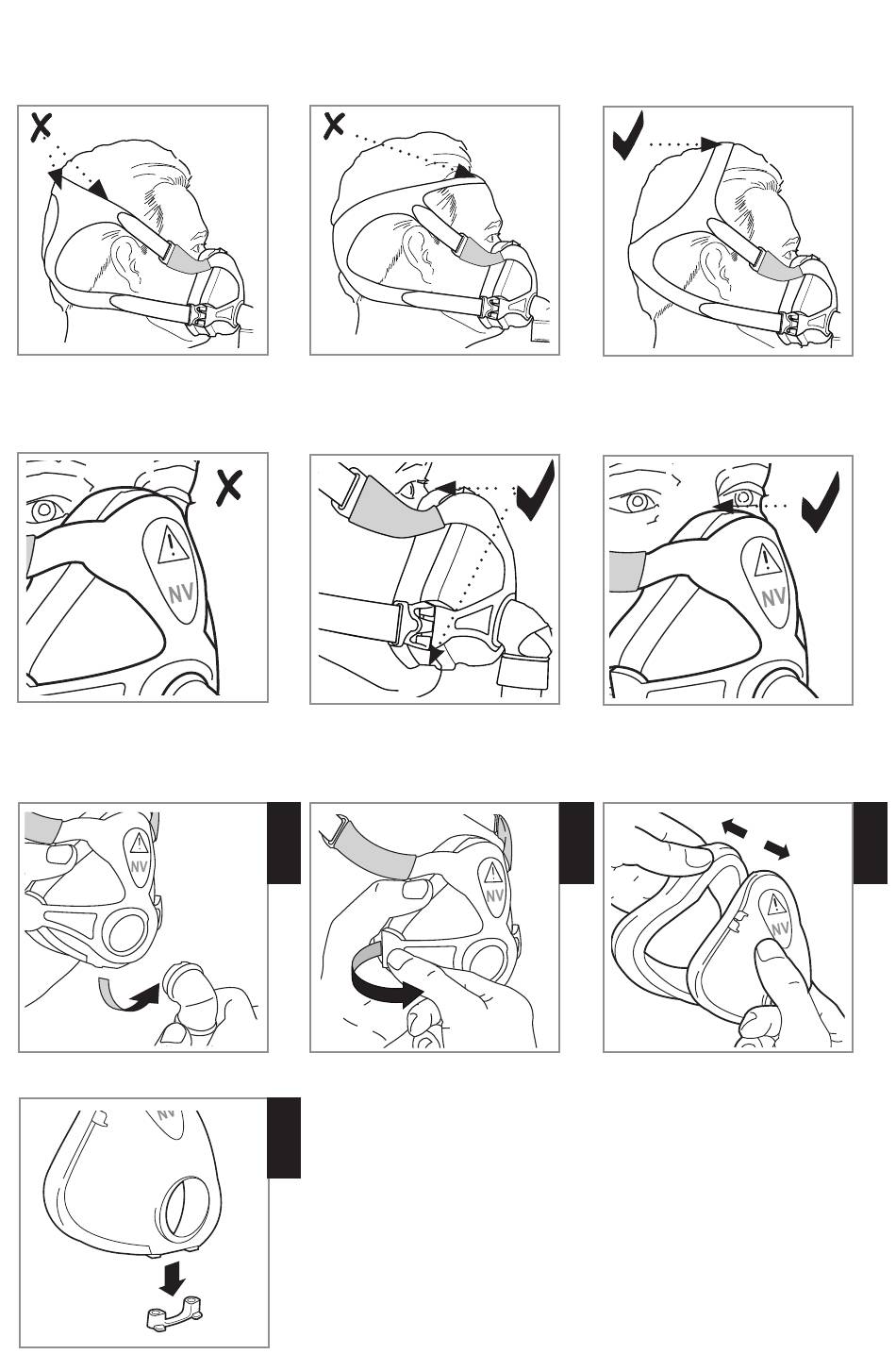 NV

NV

NV

NV

NV

NV