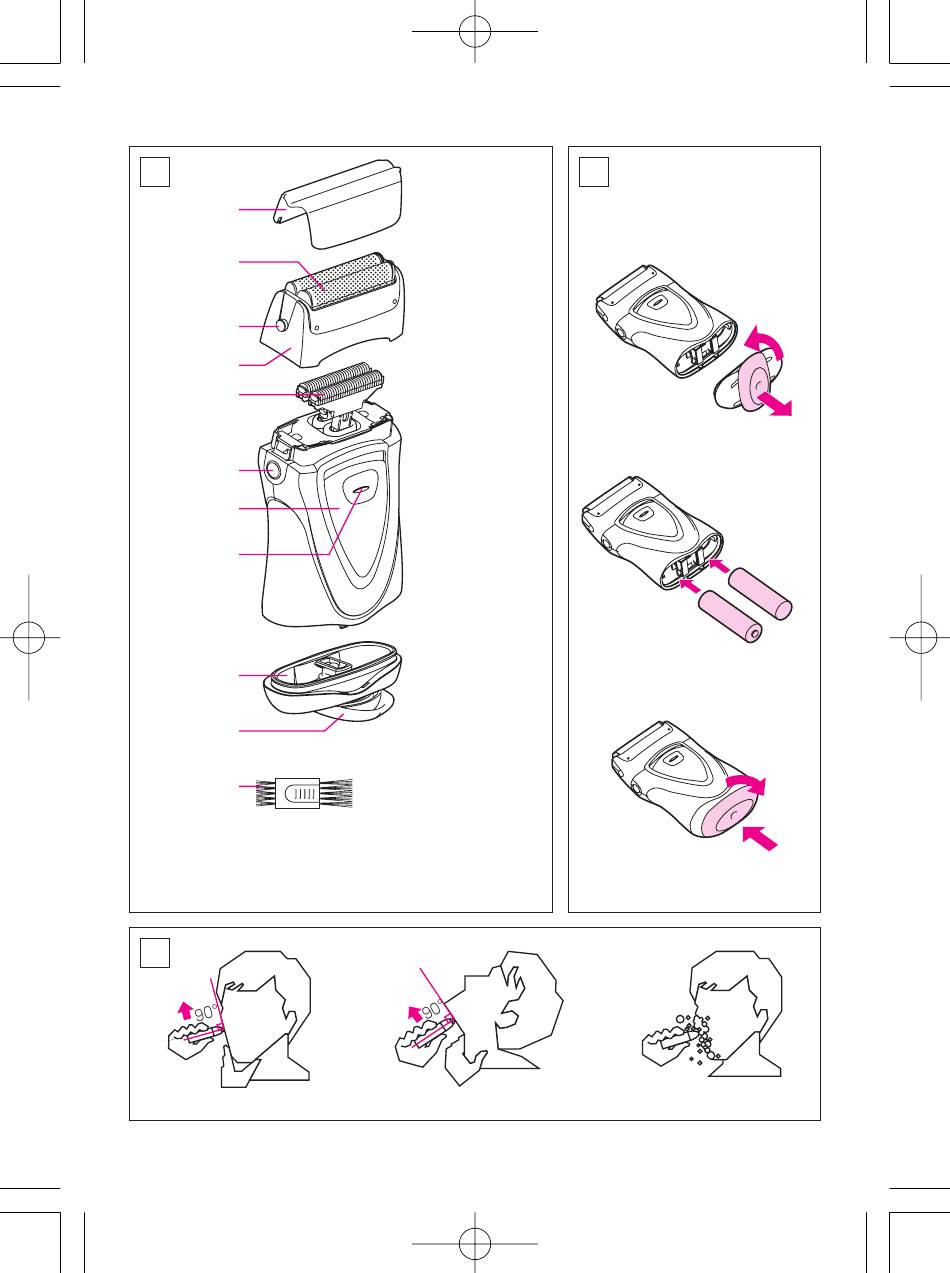 90°

90°