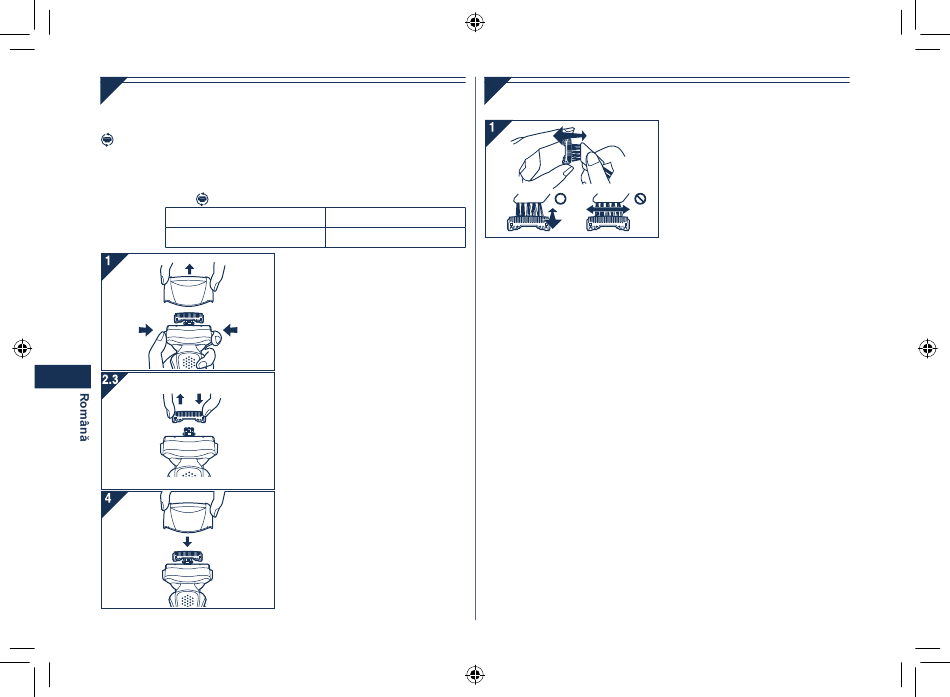 1

2.3

4

Română

1