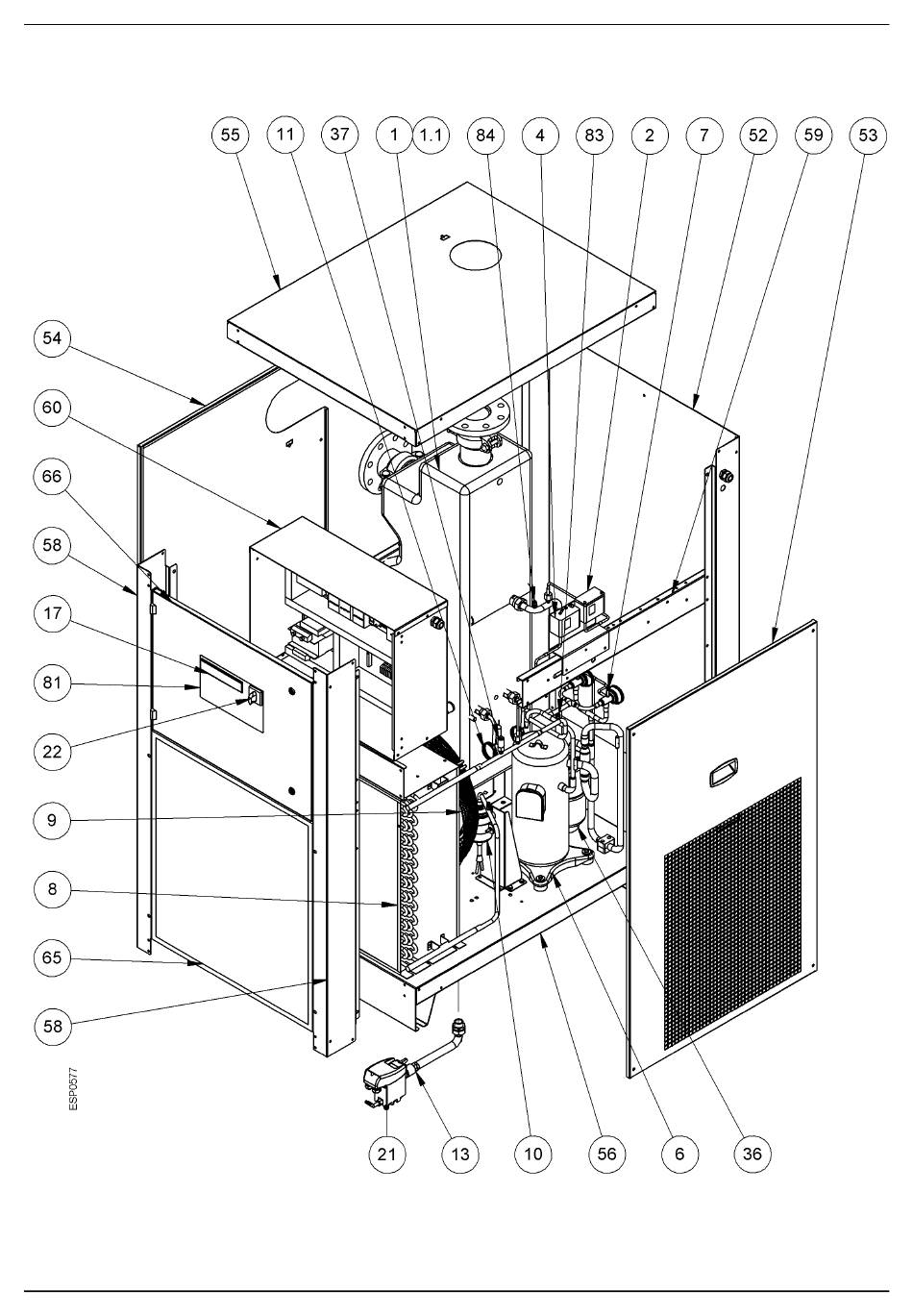 55 11 37 1 1.1 84 4 83 2 7 52 59 53

54

60

66

58

17

81

22

9

8

65

58

ESP0577

21 13 10 56 6 36