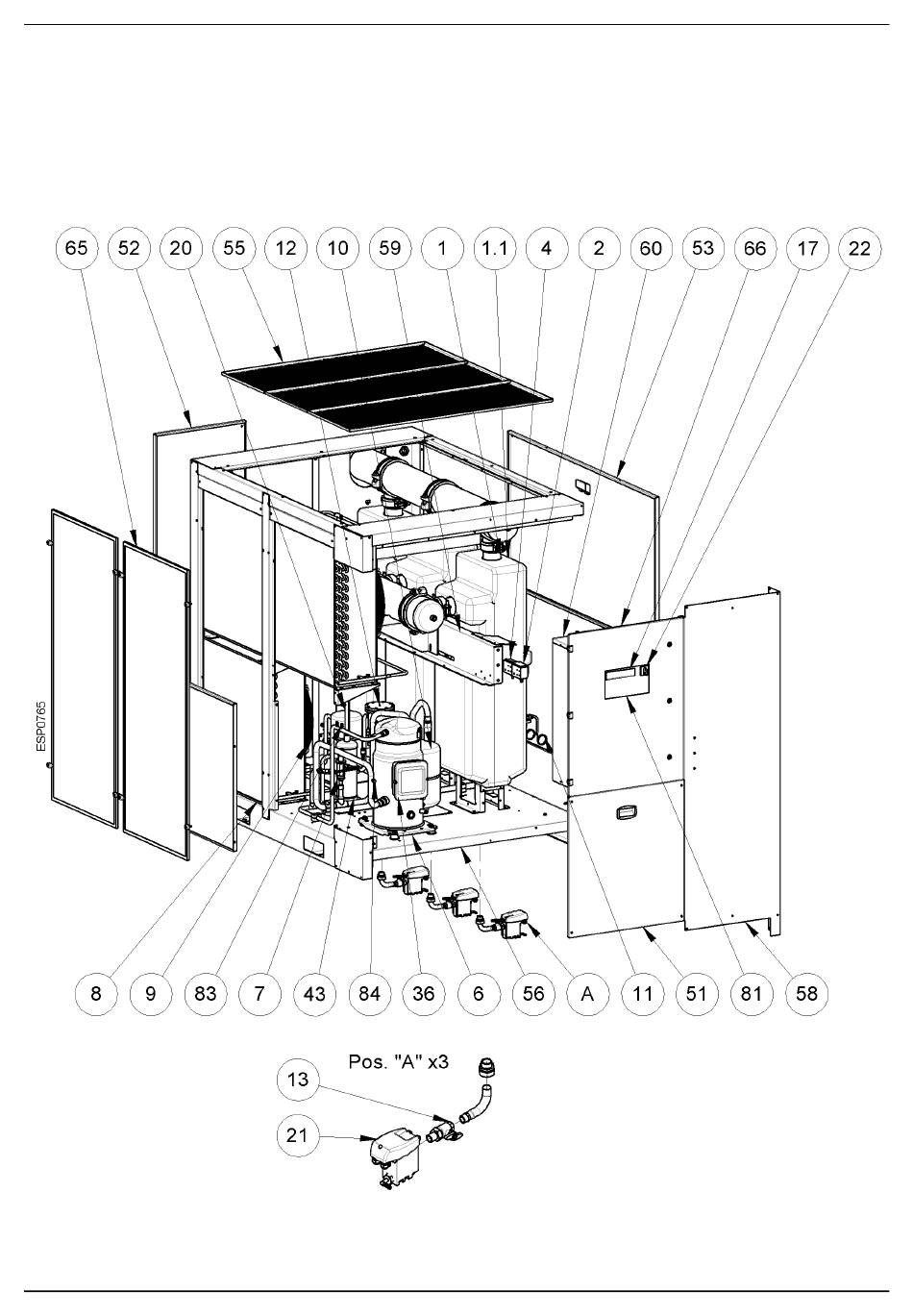 65 52 20 55 12 10 59 1 1.1 4 2 60 53 66 17 22

ESP0765

8 9 83 7 43 84 36 6 56 A 11 51 81 58

Pos. "A" x3

13

21