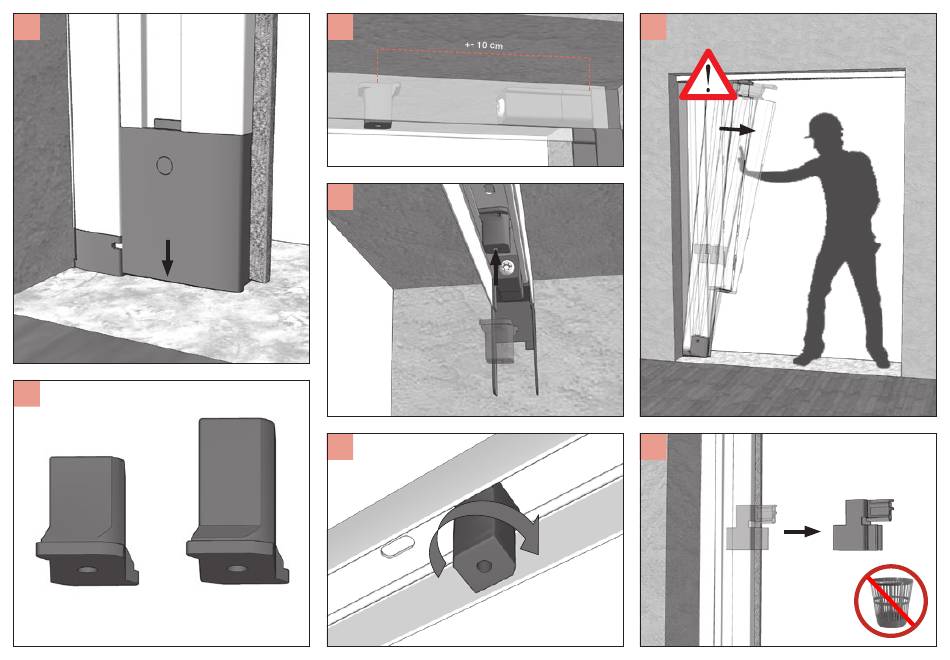 +- 10 cm