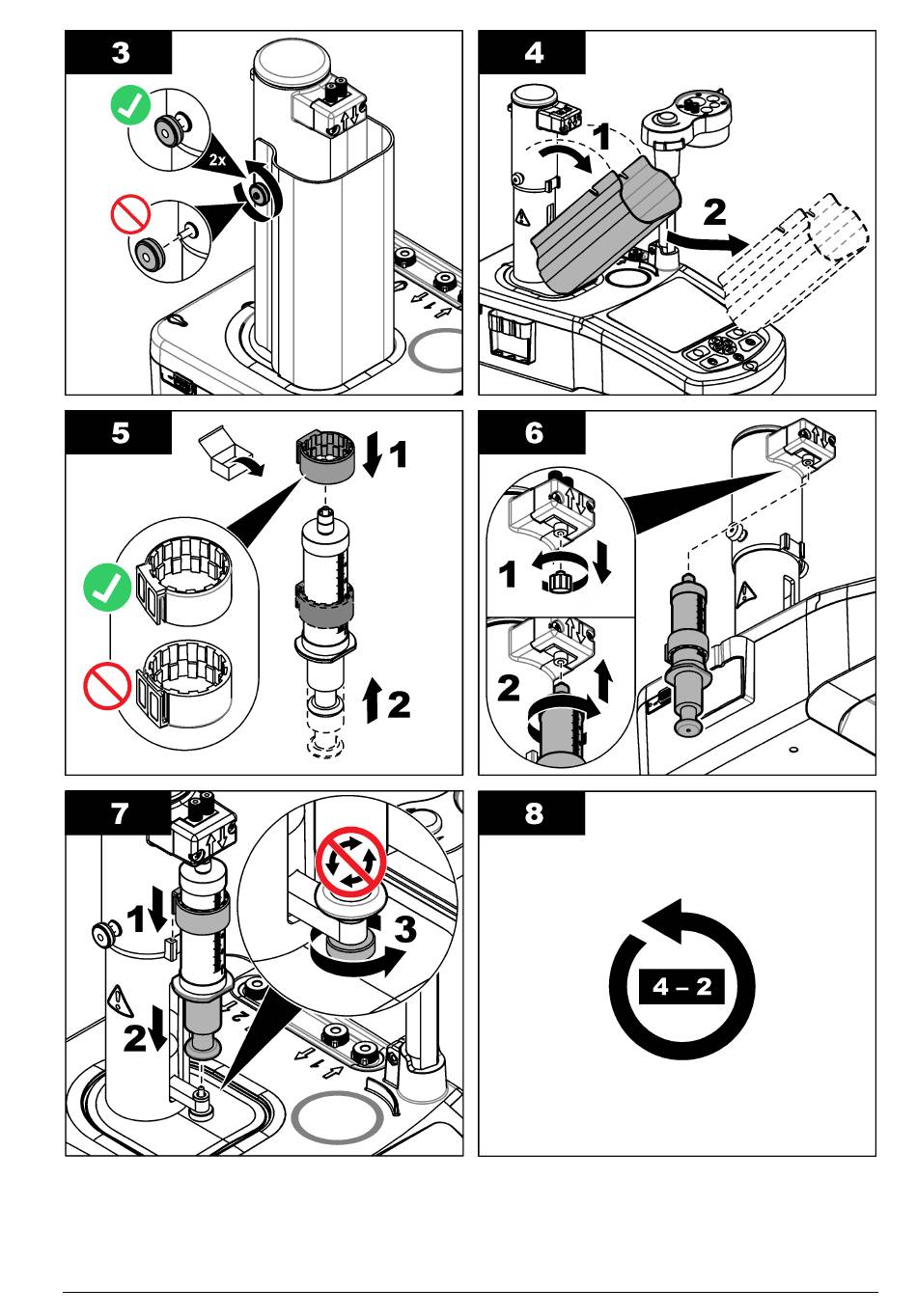 3

2x

4

1

2

5

1

2

6

1

2

7

1

2

3

8

4 – 2