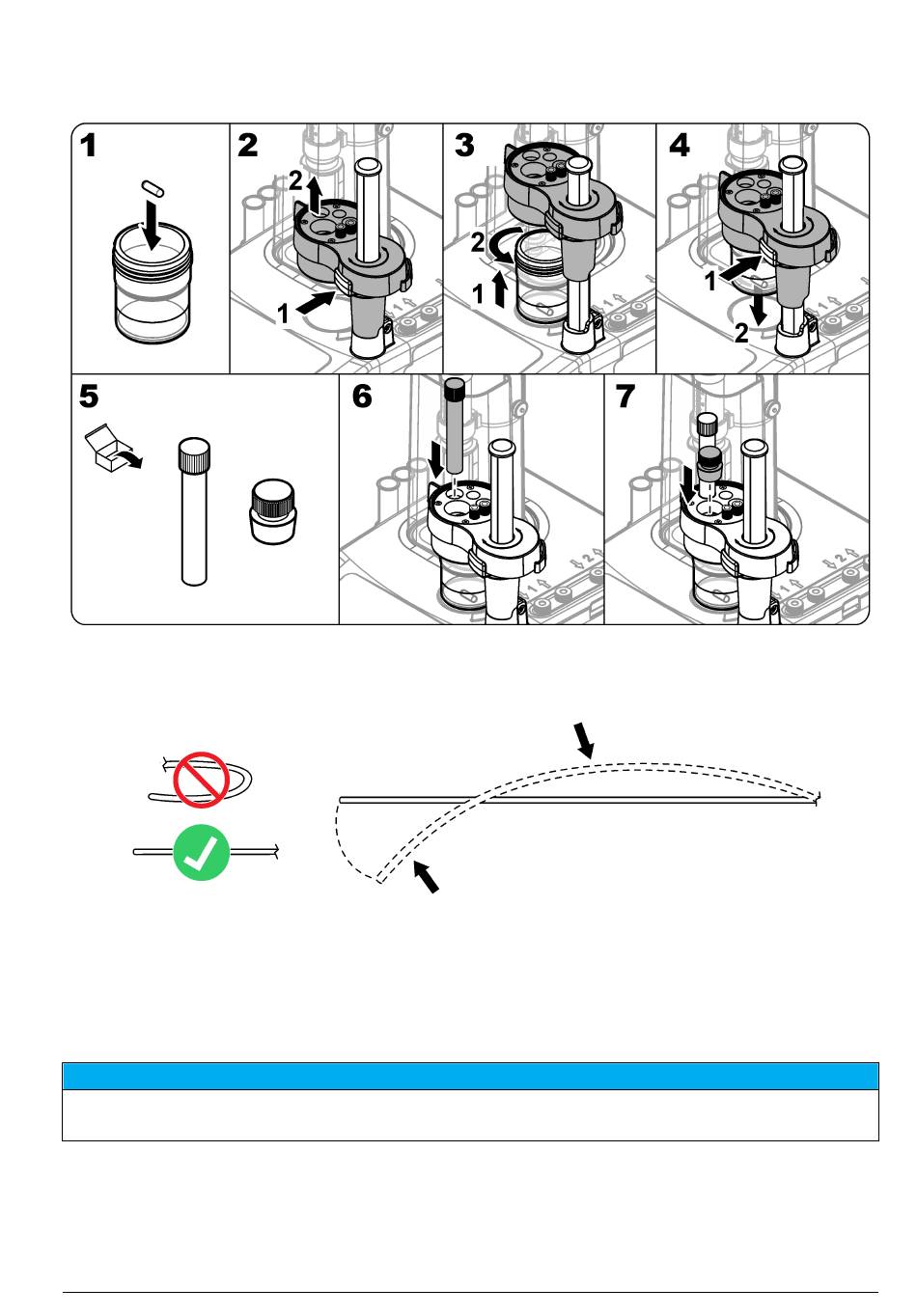 1
2
2
1
3
2
1
4
1
2
5
6
7