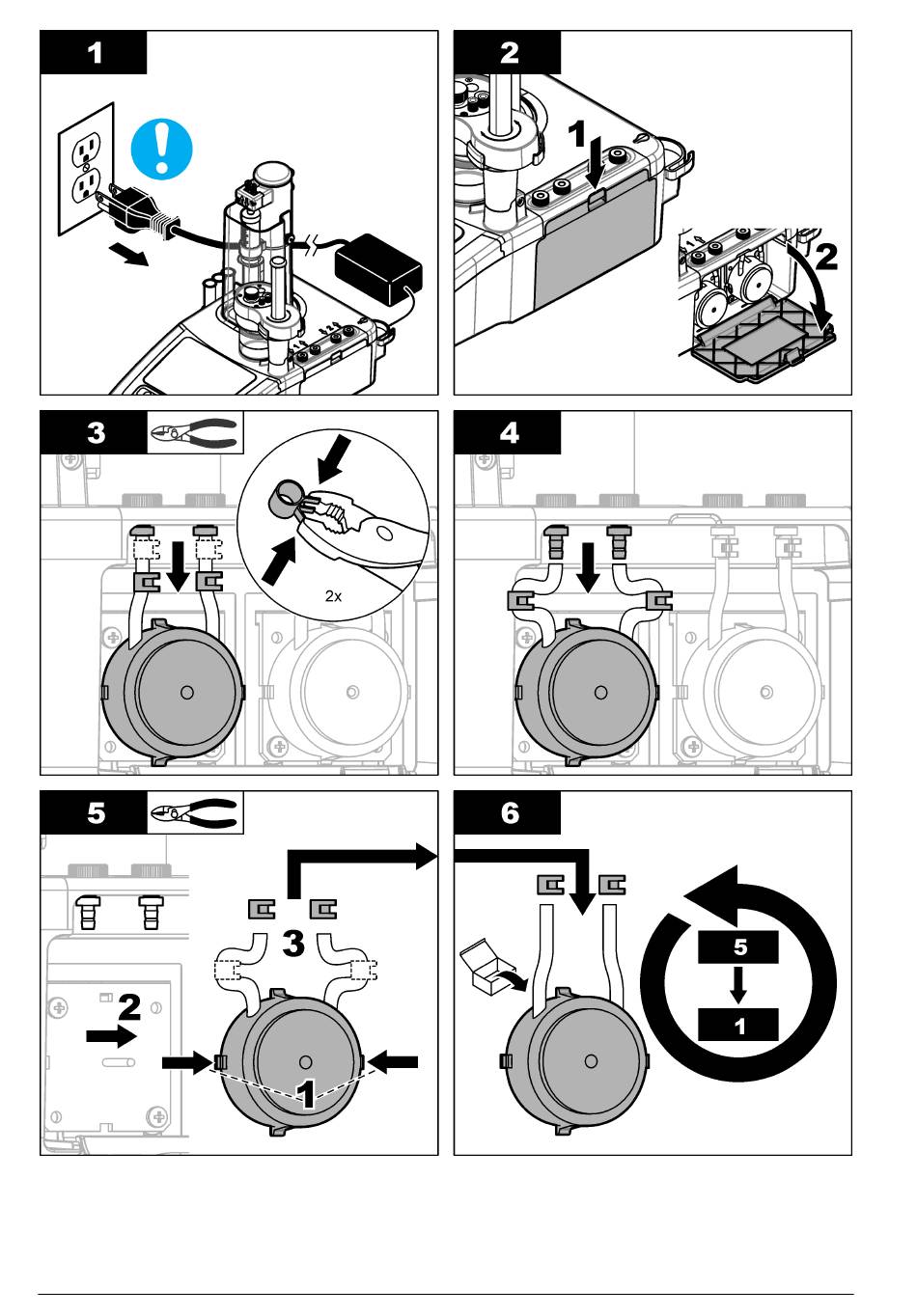 1

2

1

2

3

2x

4

5

3

2

1

6

5

1