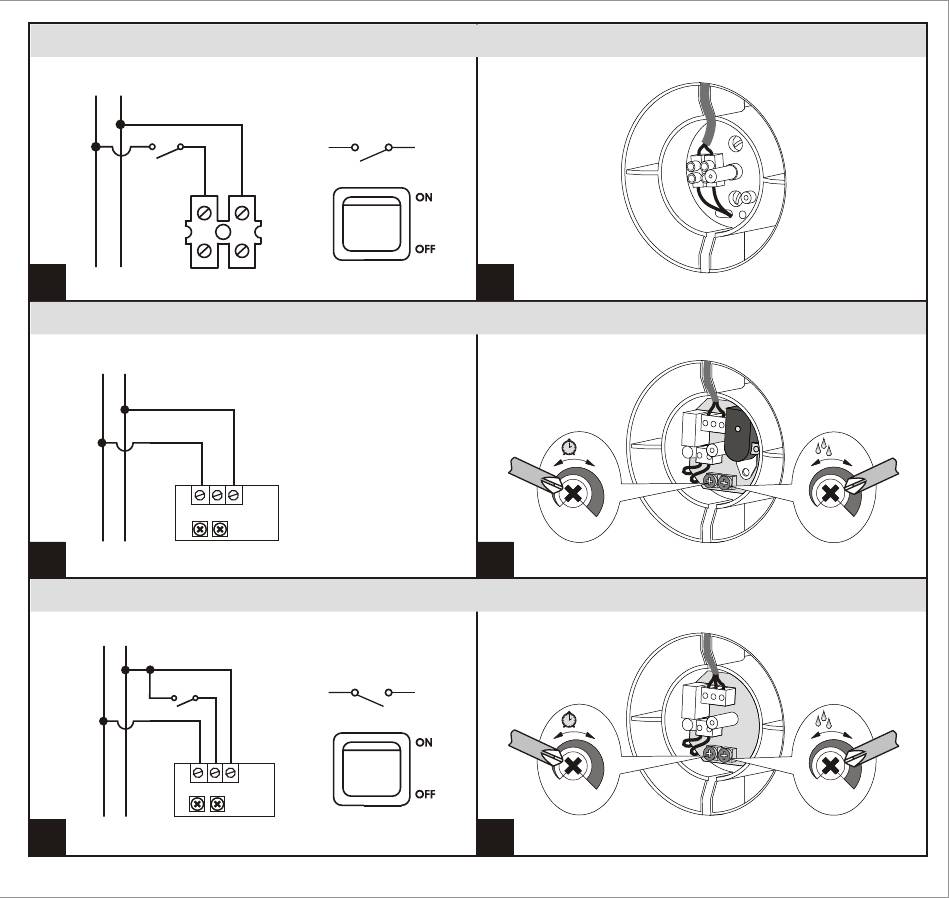 ON
OFF

ON
OFF