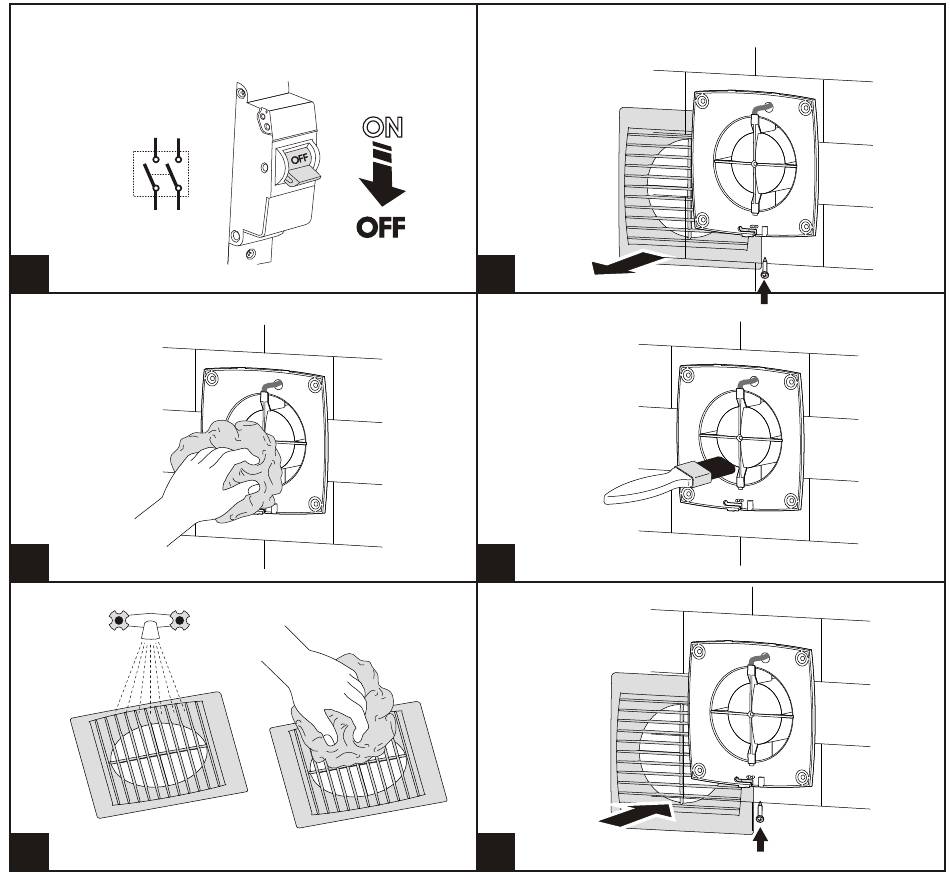 OFF

ON

OFF