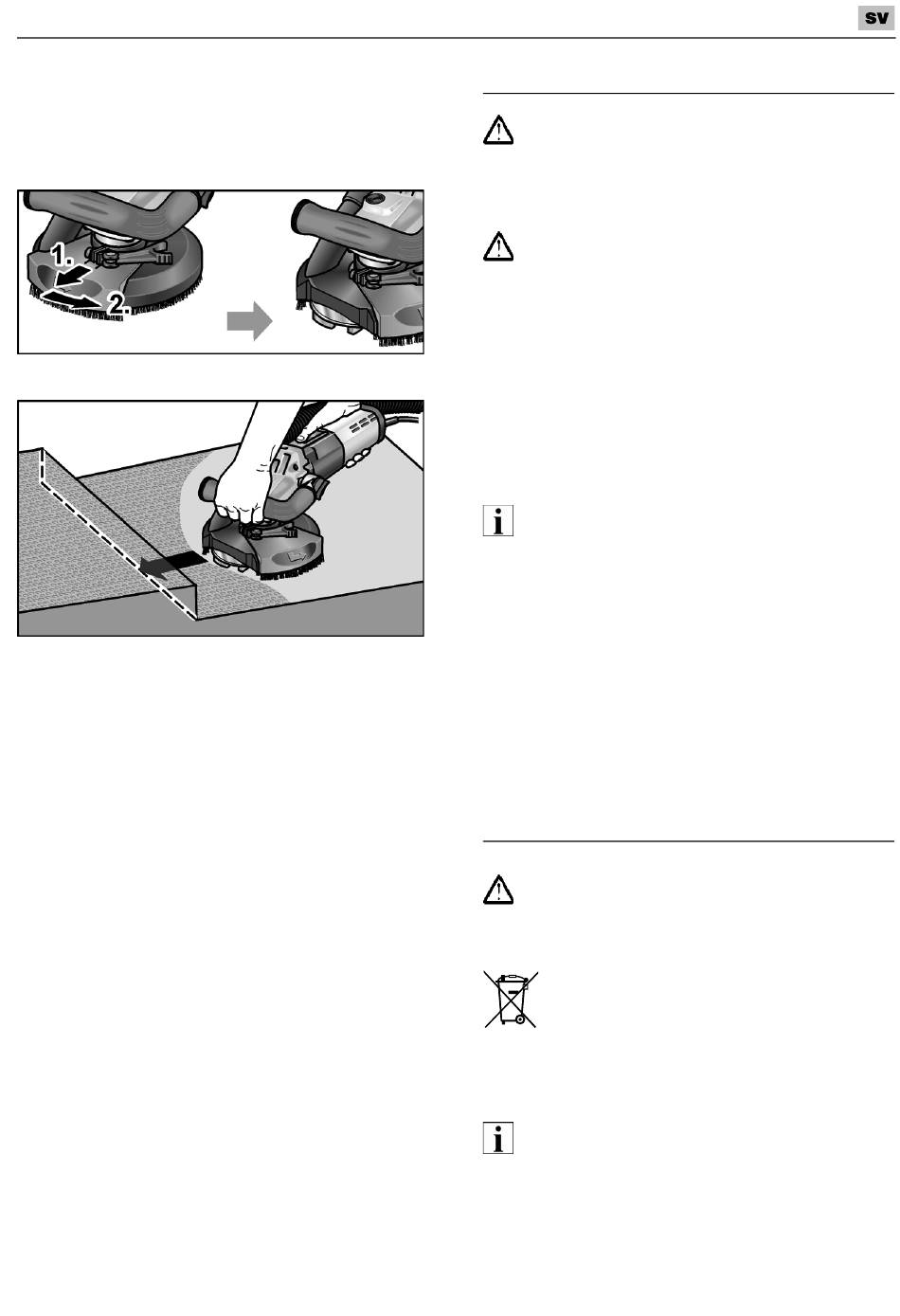 SV

1.

2.