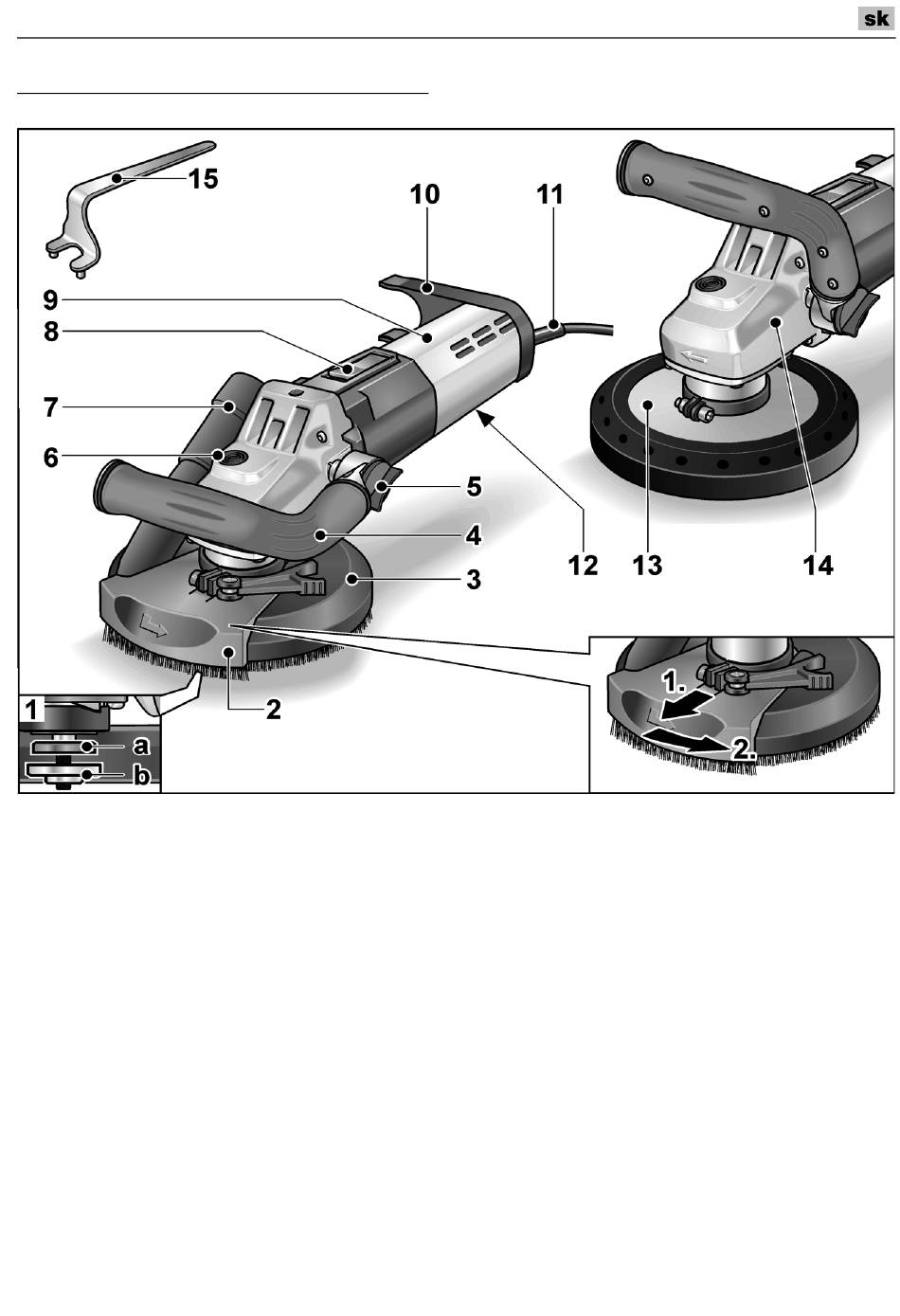 sk

15
10
11
9
8
7
6
5
4
3
12
13
14
2
1
a
b
1.
2.