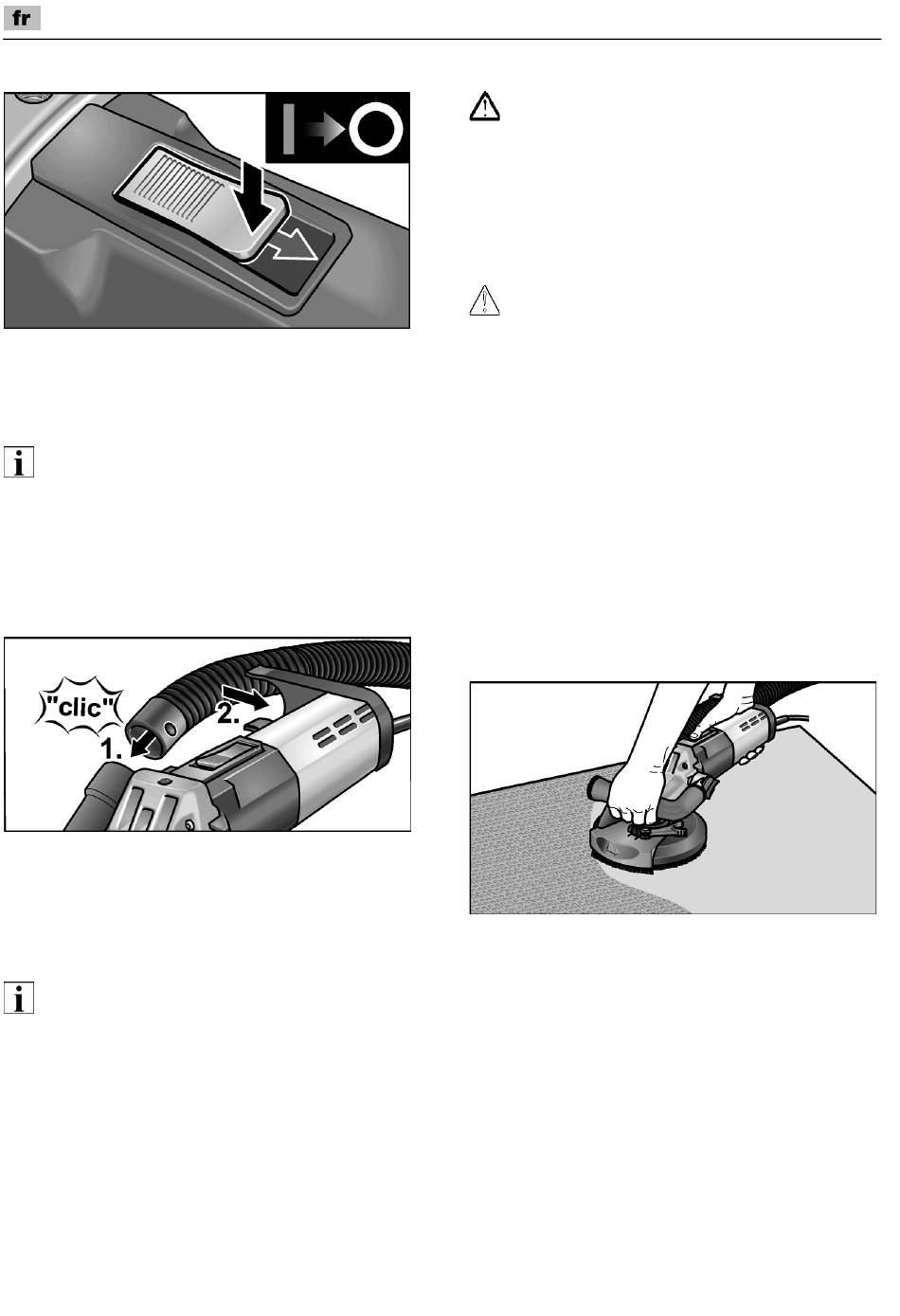 fr

"clic"

1.

2.