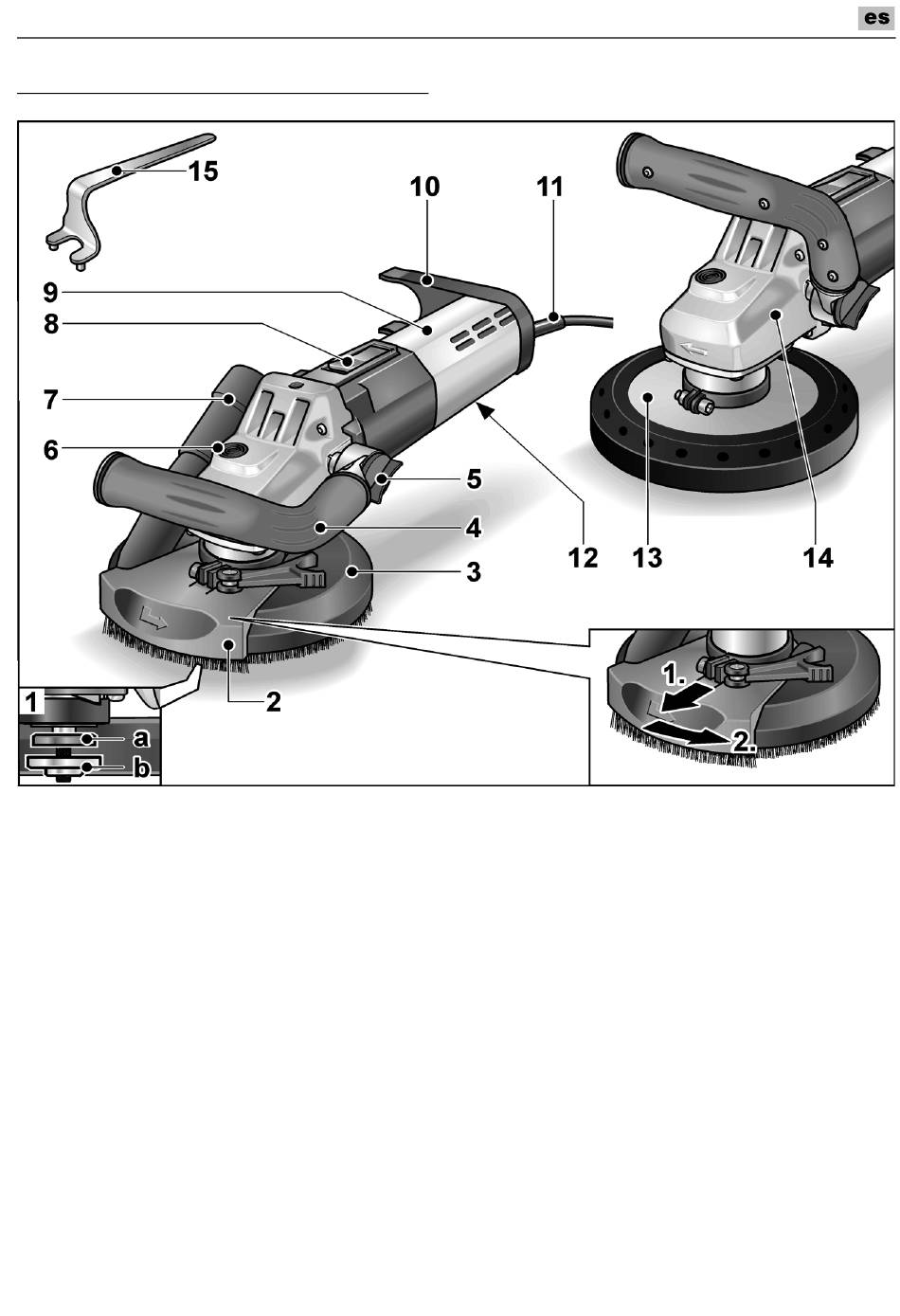 es

15
10
11
9
8
7
6
5
4
3
12
13
14
2
1
a
b
1.
2.