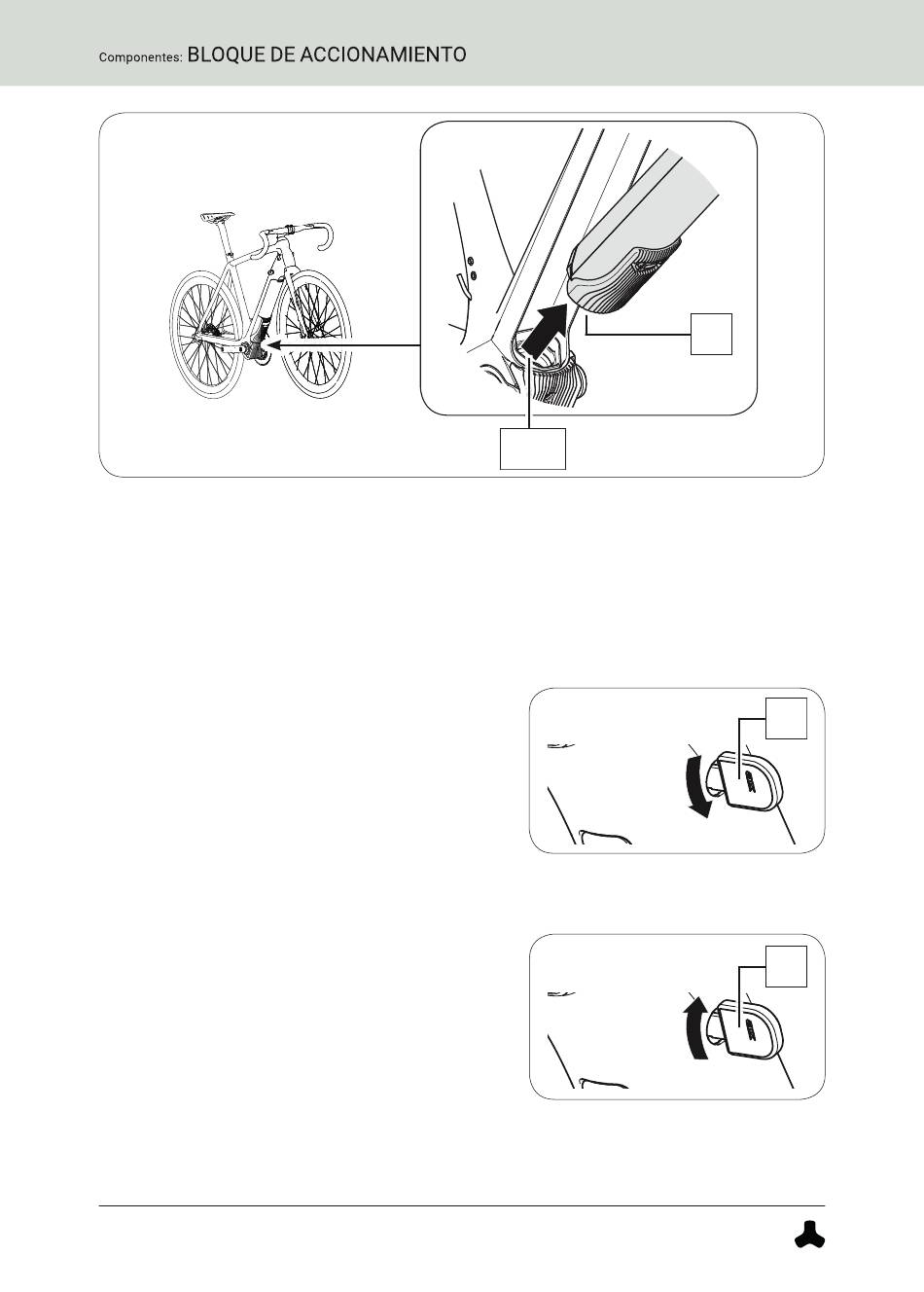 Componentes: BLOQUE DE ACCIONAMIENTO