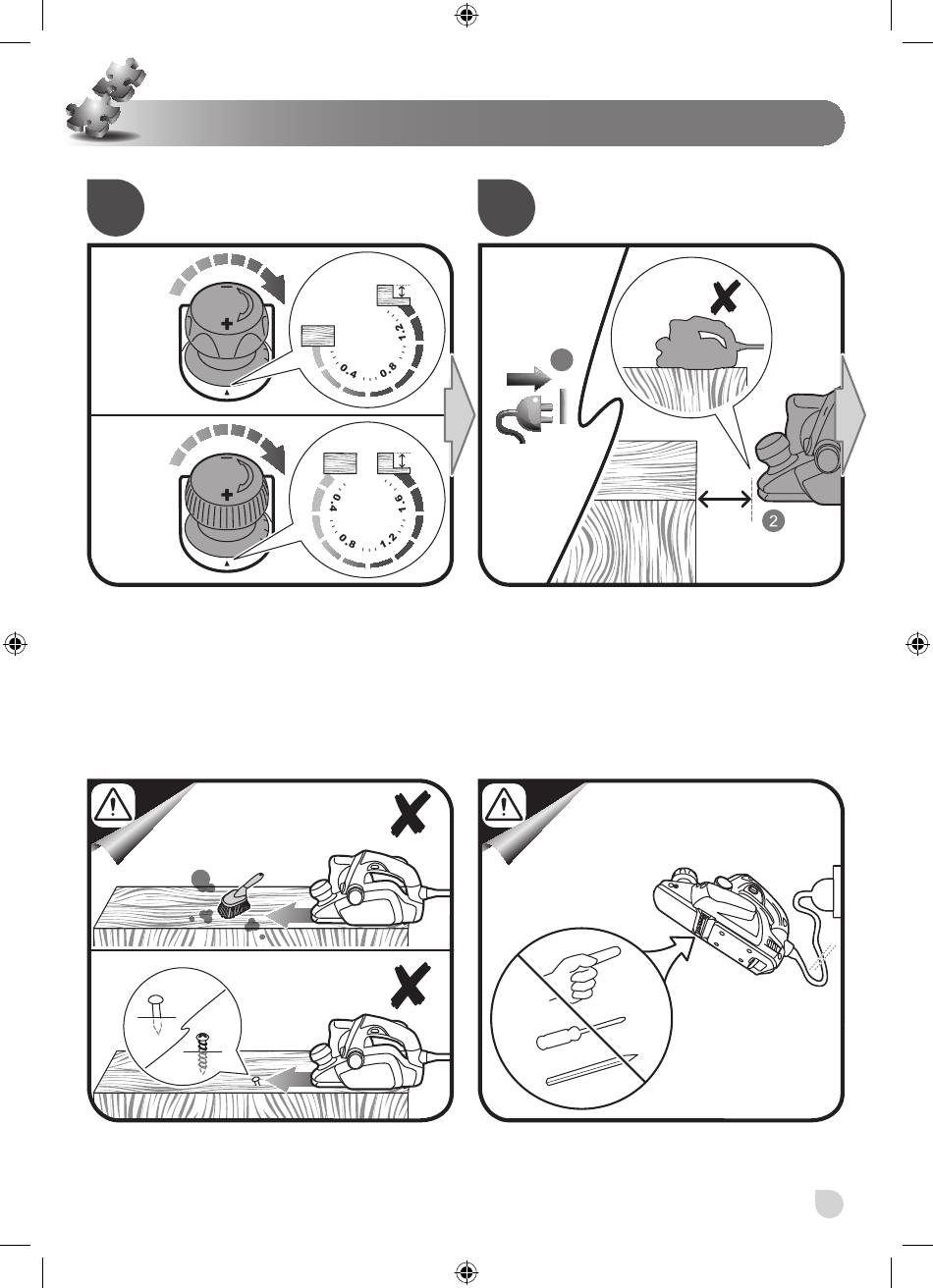 0.4
0.8
1.2

0.4
0.8
1.2
1.6

2