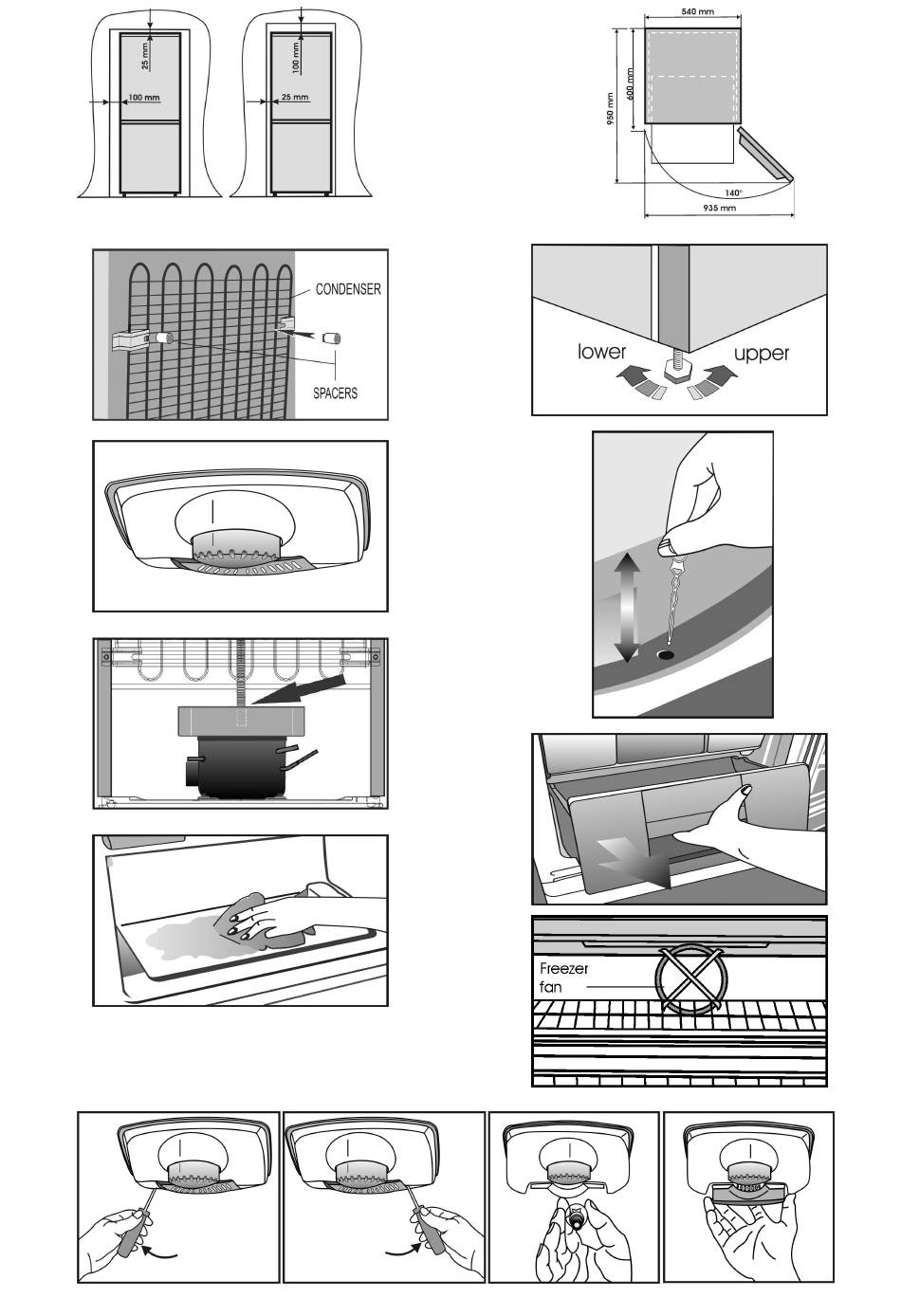 25 mm
100 mm
100 mm
25 mm

540 mm
600 mm
950 mm
140°
935 mm

CONDENSER
SPACERS

lower
upper

Freezer fan