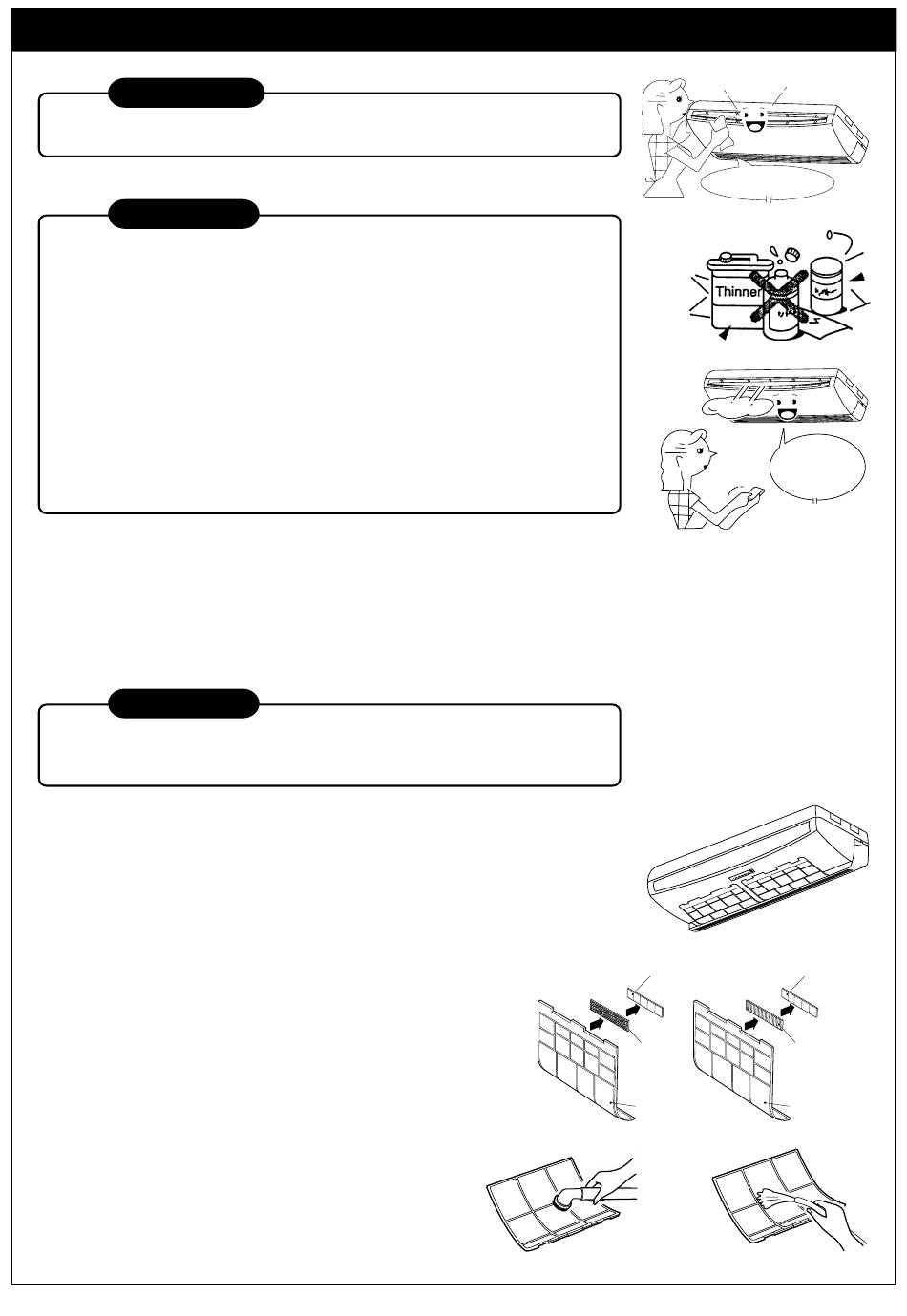 Thinner