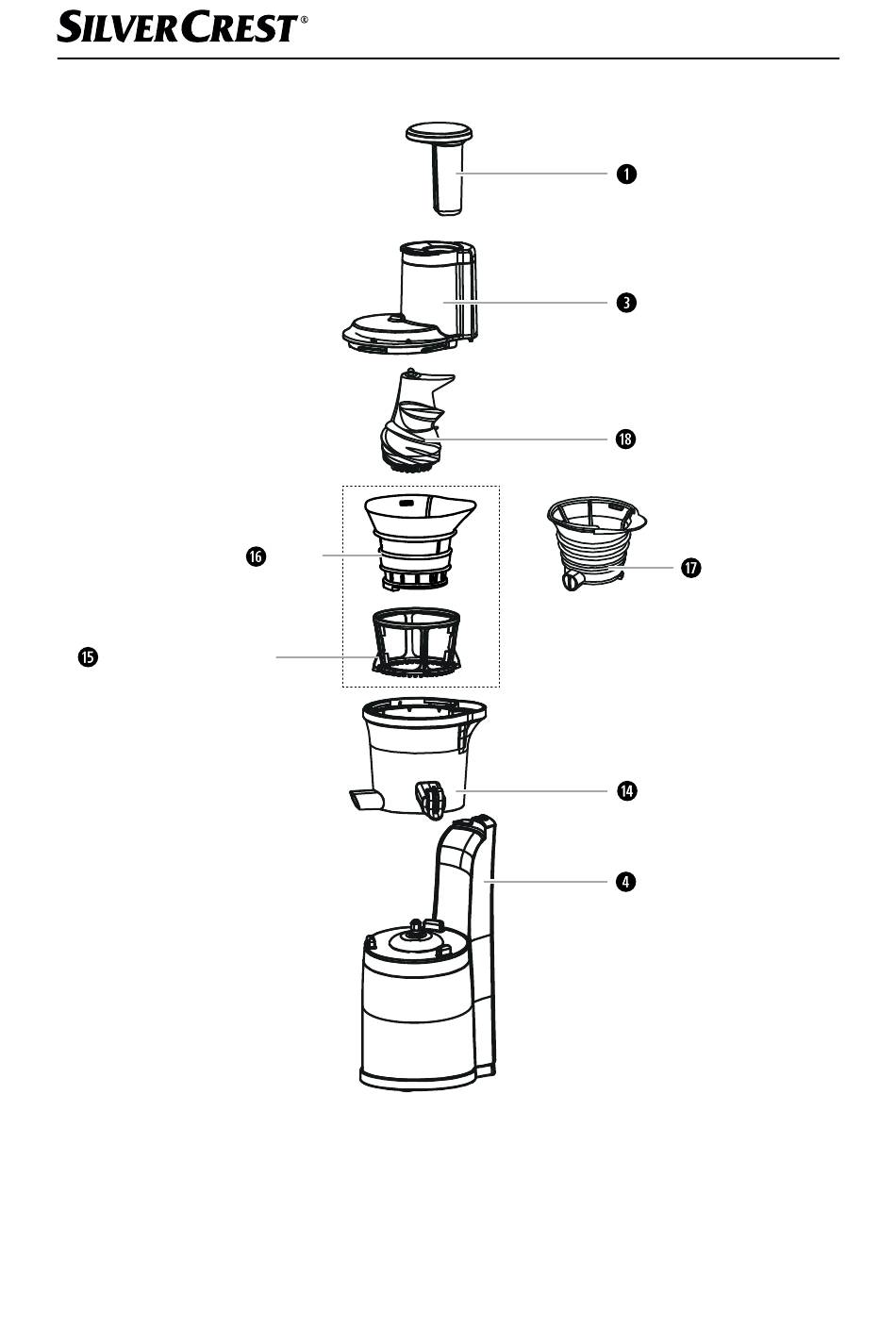 SILVERCREST®

1

3

18

16

17

15

14

4