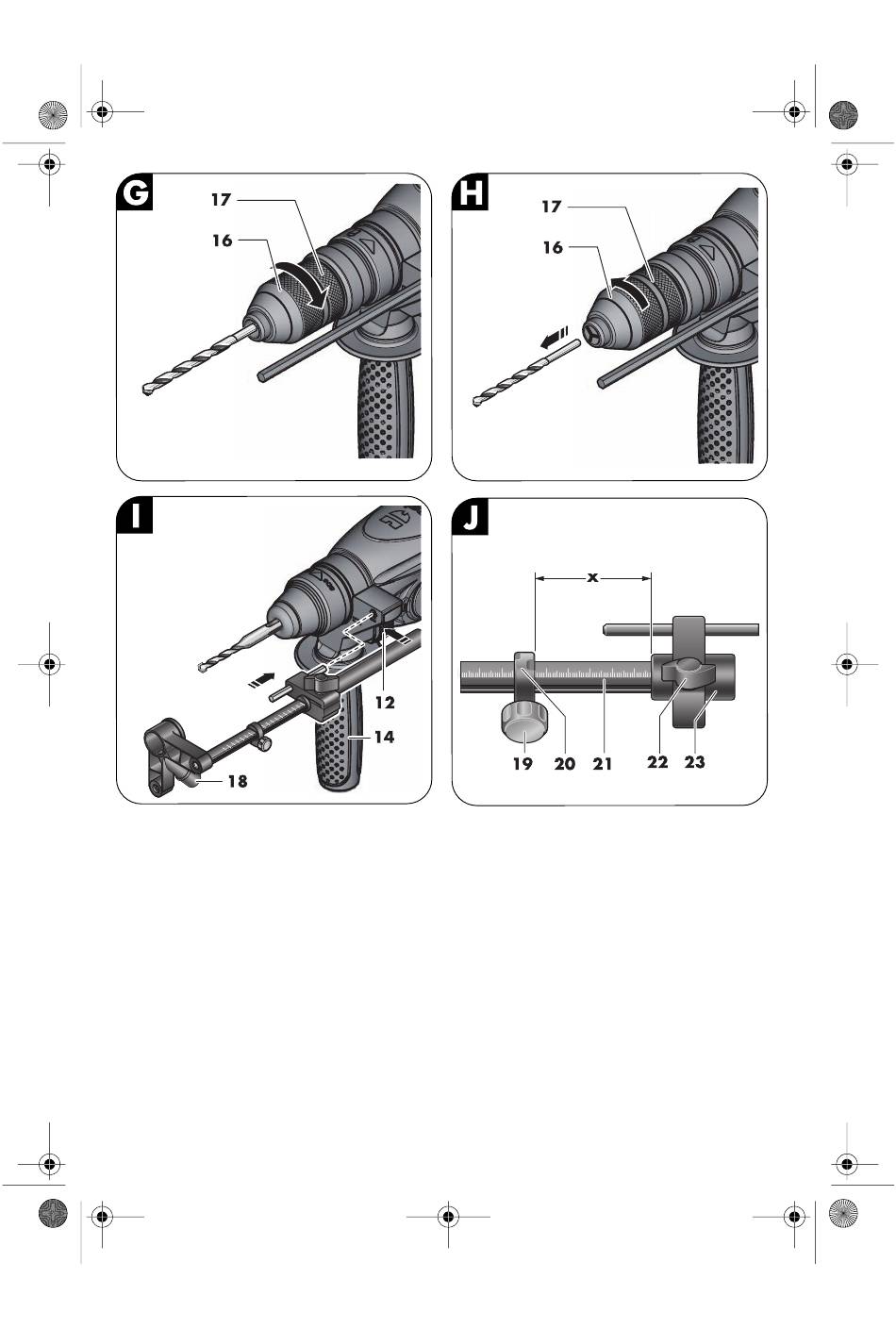 G
17
16

H
17
16

I
12
14
18

J
x
19 20 21 22 23