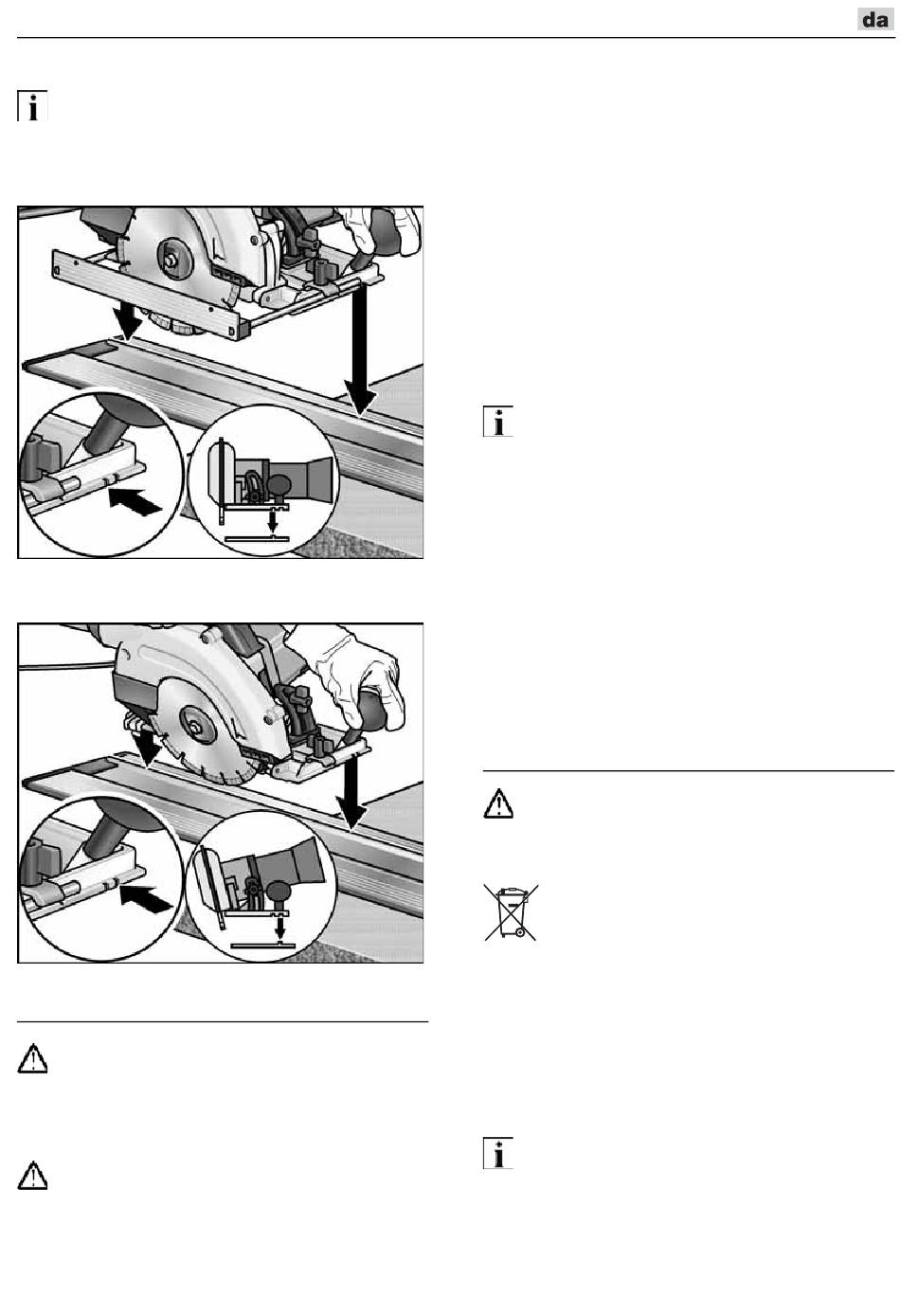 da