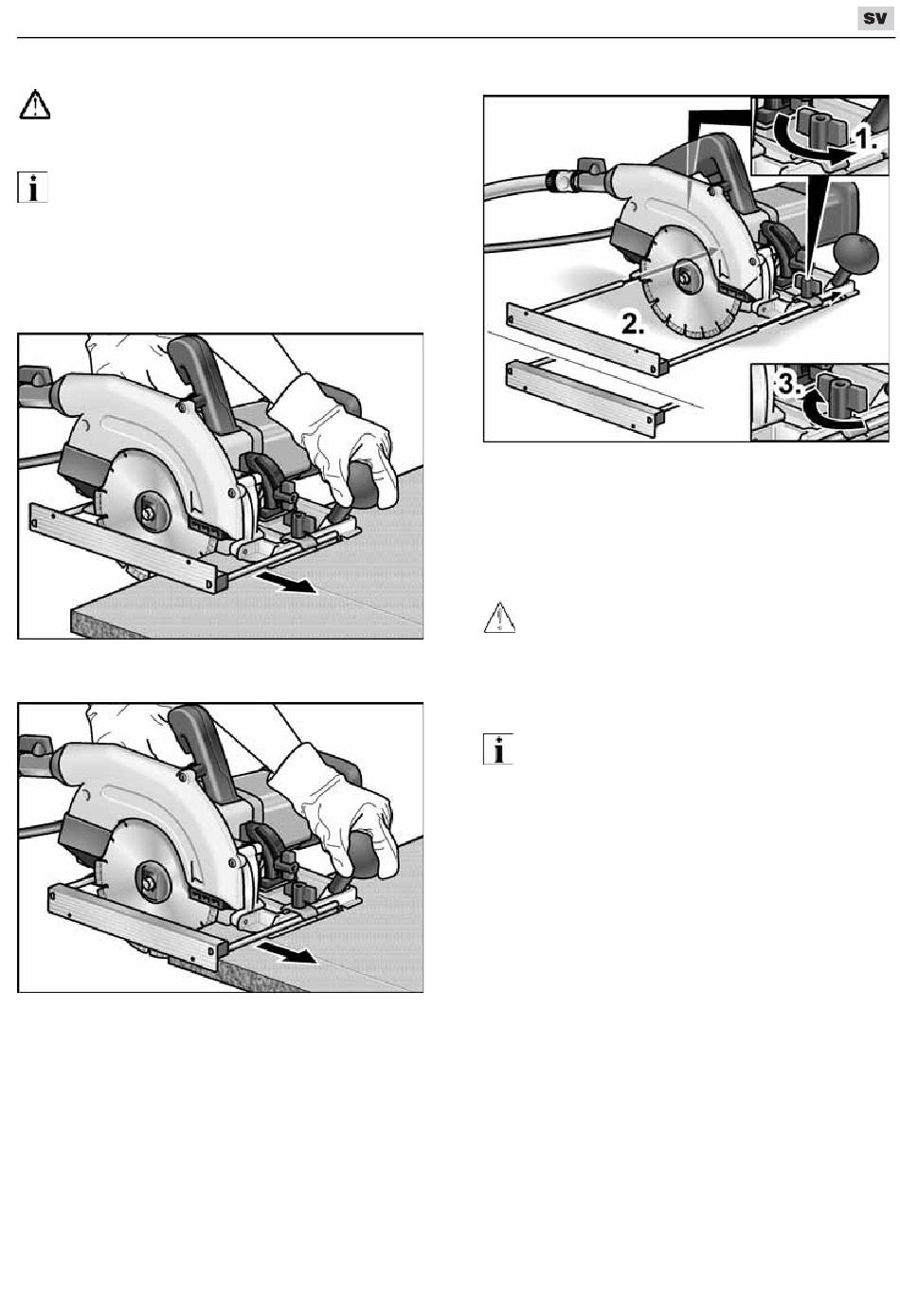 sv

1.

2.

3.