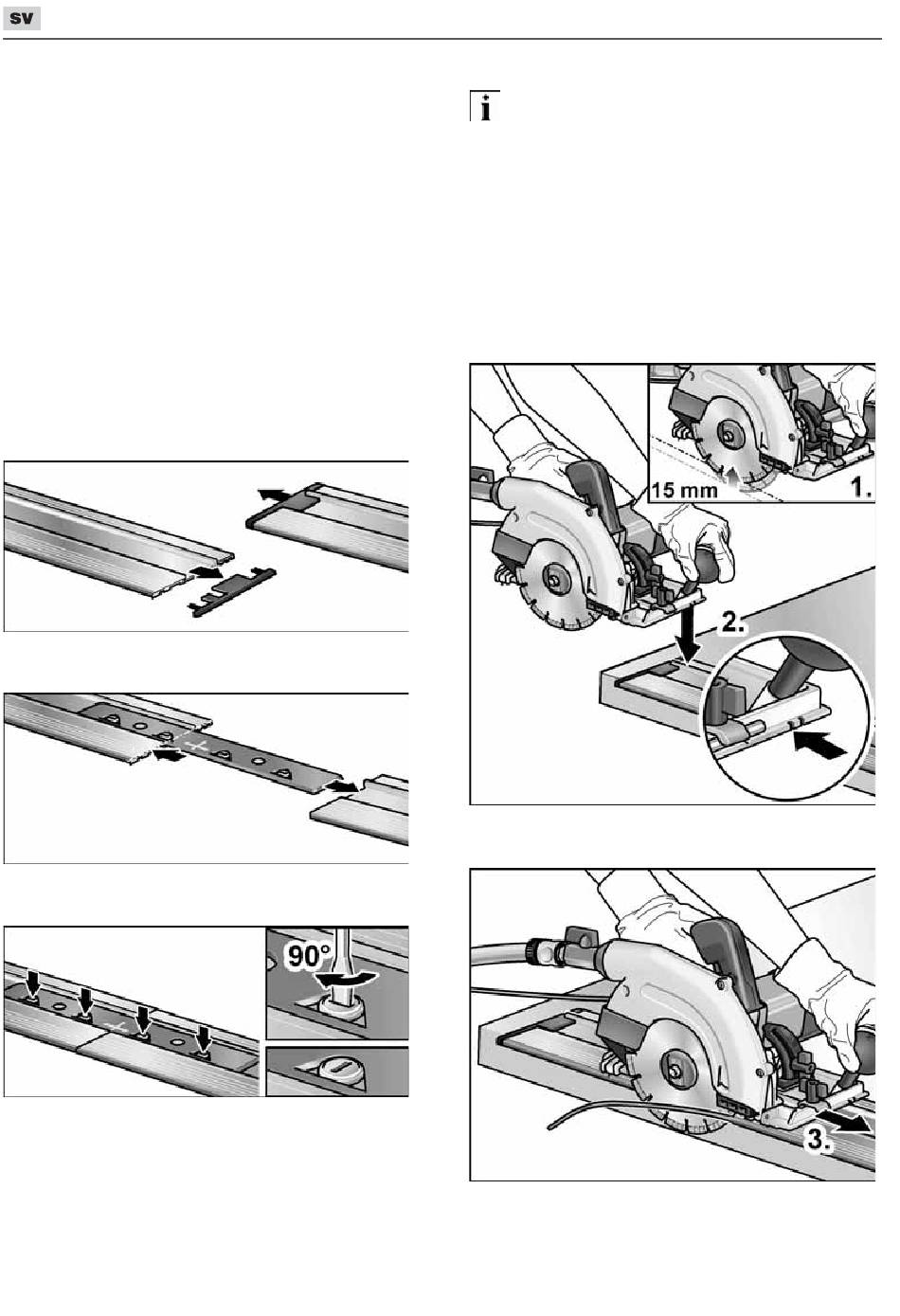 sv

i

15 mm

1.

2.

90°

3.