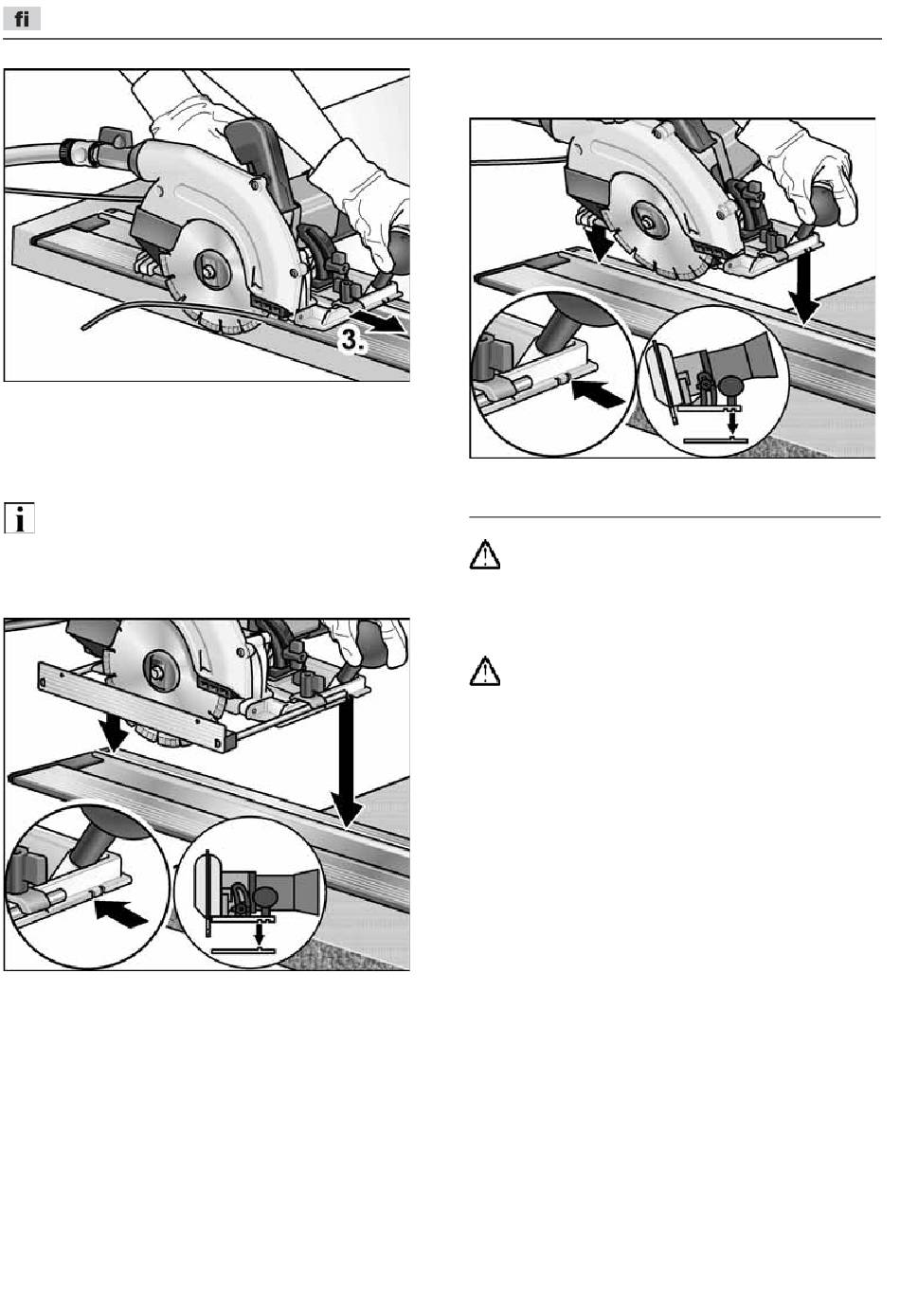 fi

3.