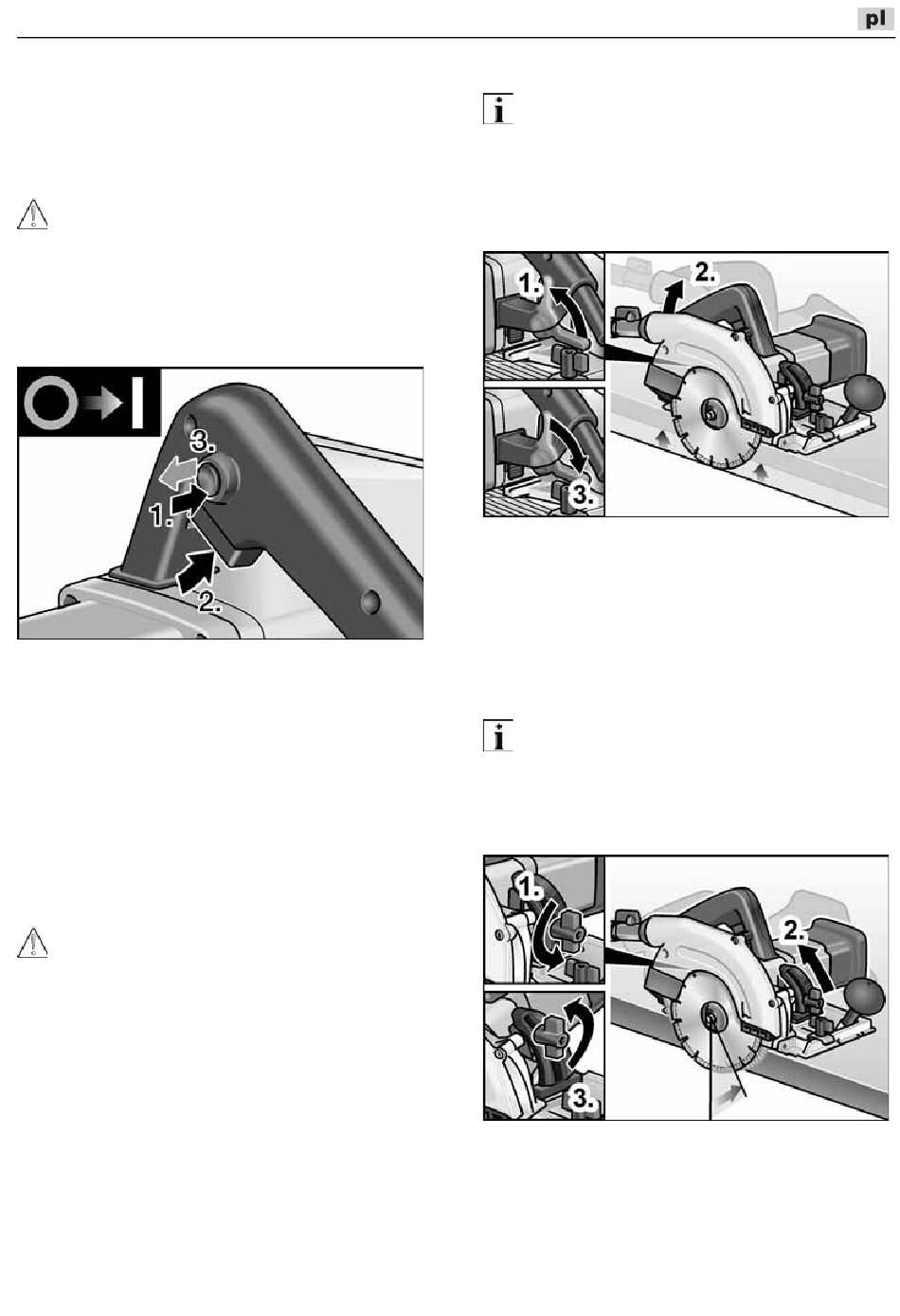 pl

3.

1.

2.

1.

2.

3.

1.

2.

3.