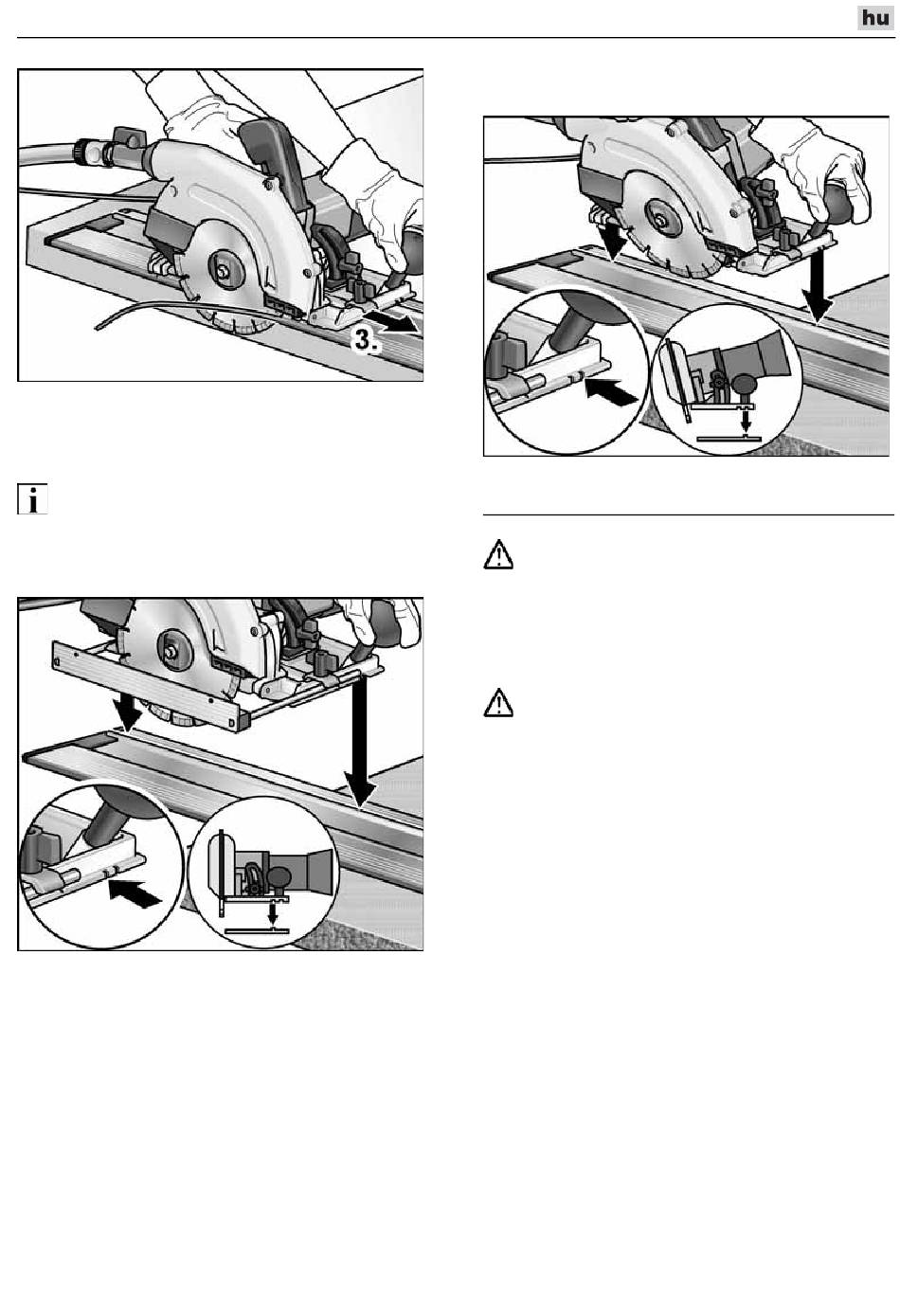 hu

3.