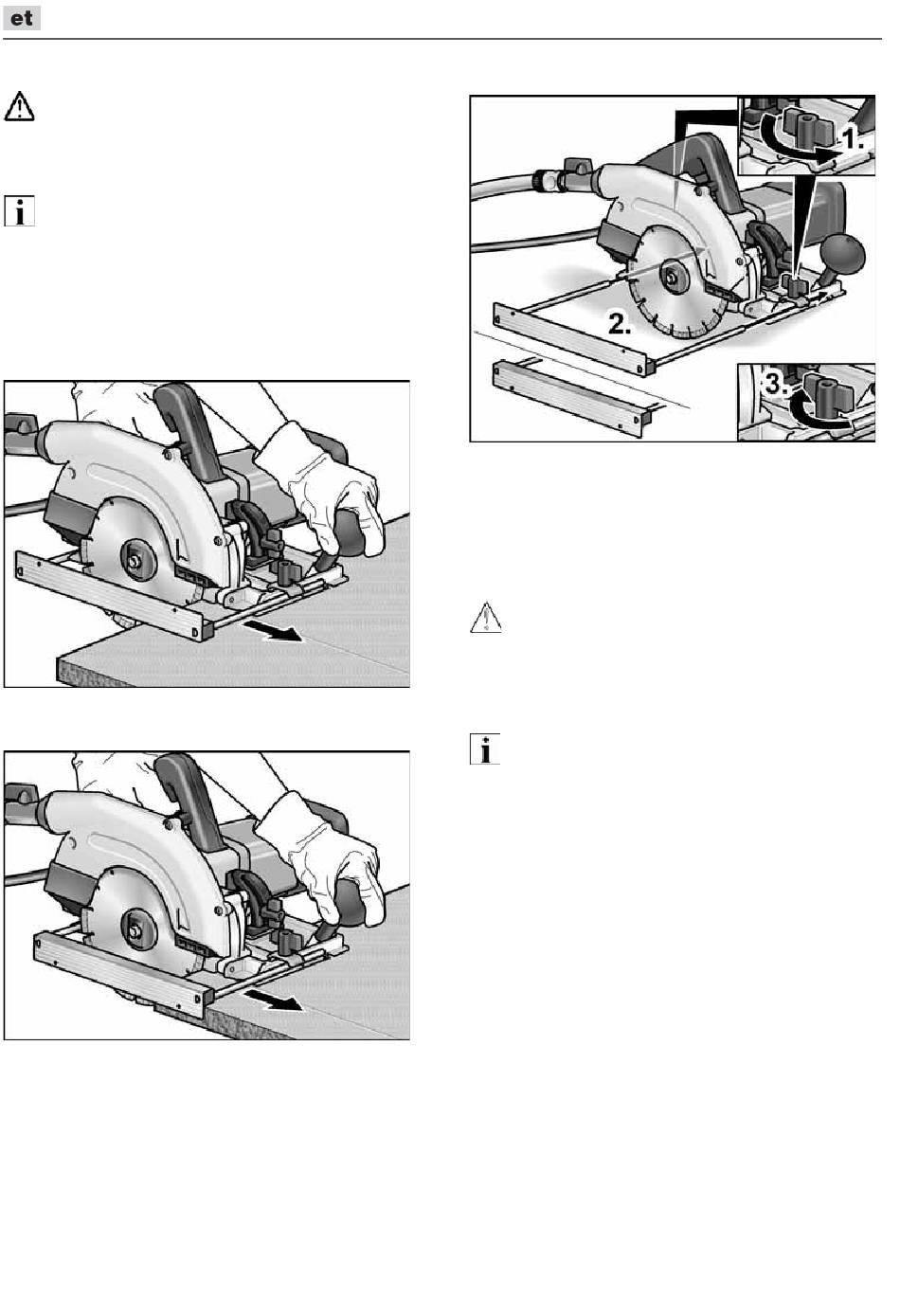 et

1.

2.

3.